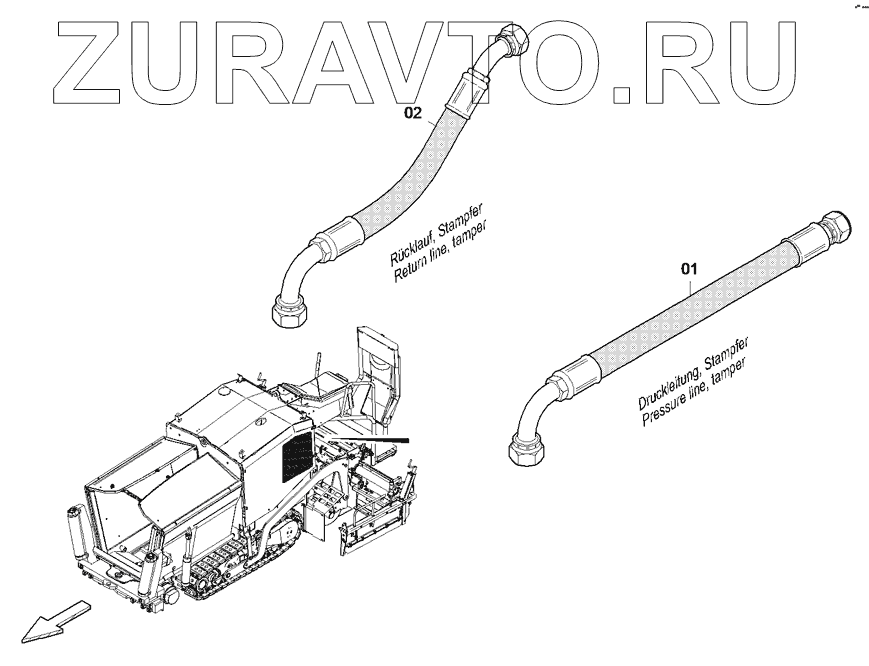 ZURAVTO.RU

02

Rücklauf, Stampfer
Return line, tamper

01

Druckleitung, Stampfer
Pressure line, tamper