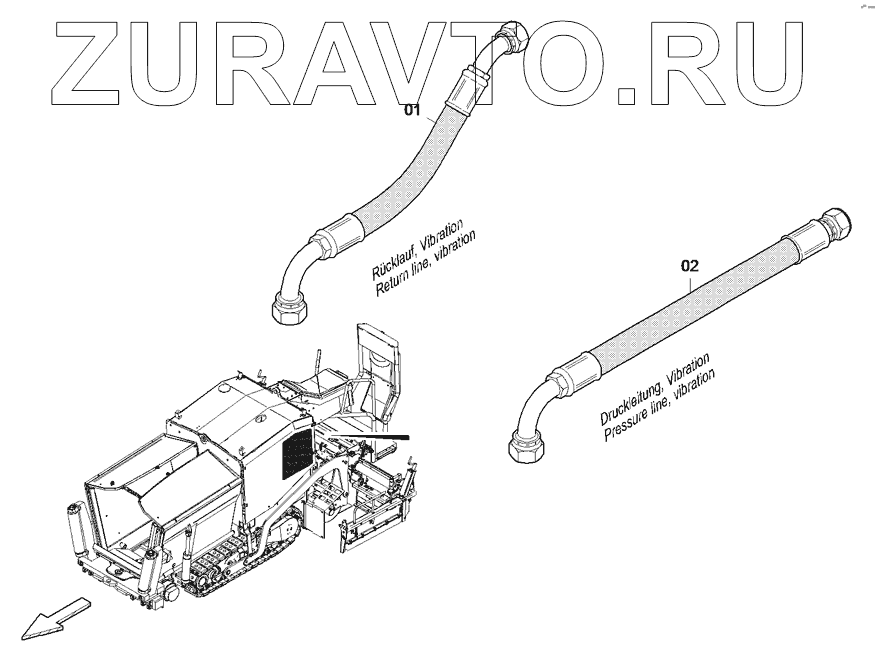 ZURAVTO.RU

01

Rücklauf, Vibration
Return line, vibration

02

Druckleitung, Vibration
Pressure line, vibration