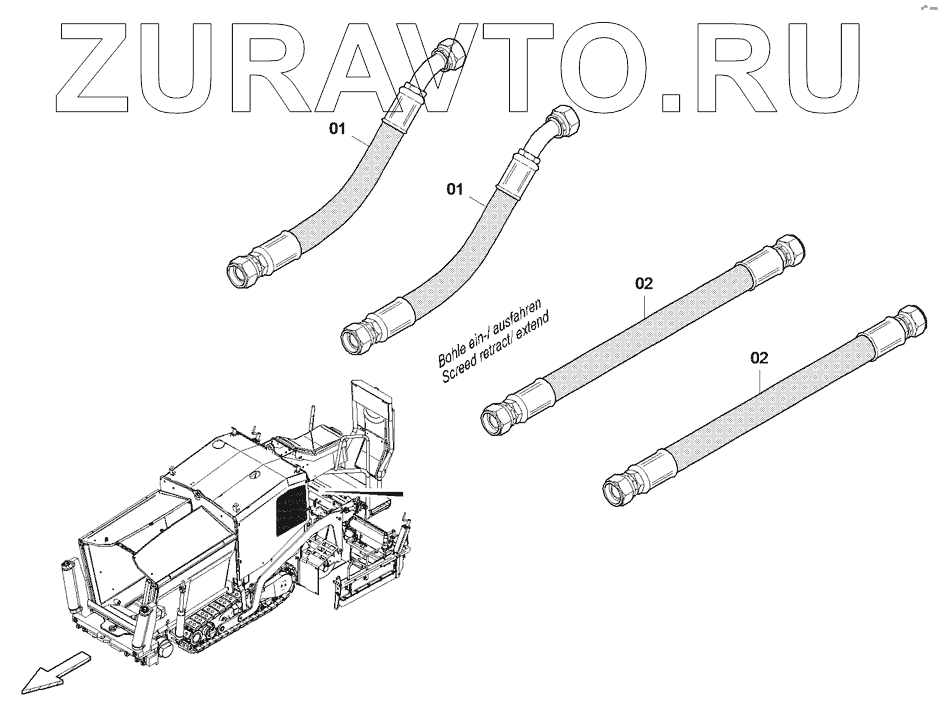 ZURAVTO.RU

01

01

02

02

Bohle ein-/ ausfahren
Screed retract/ extend