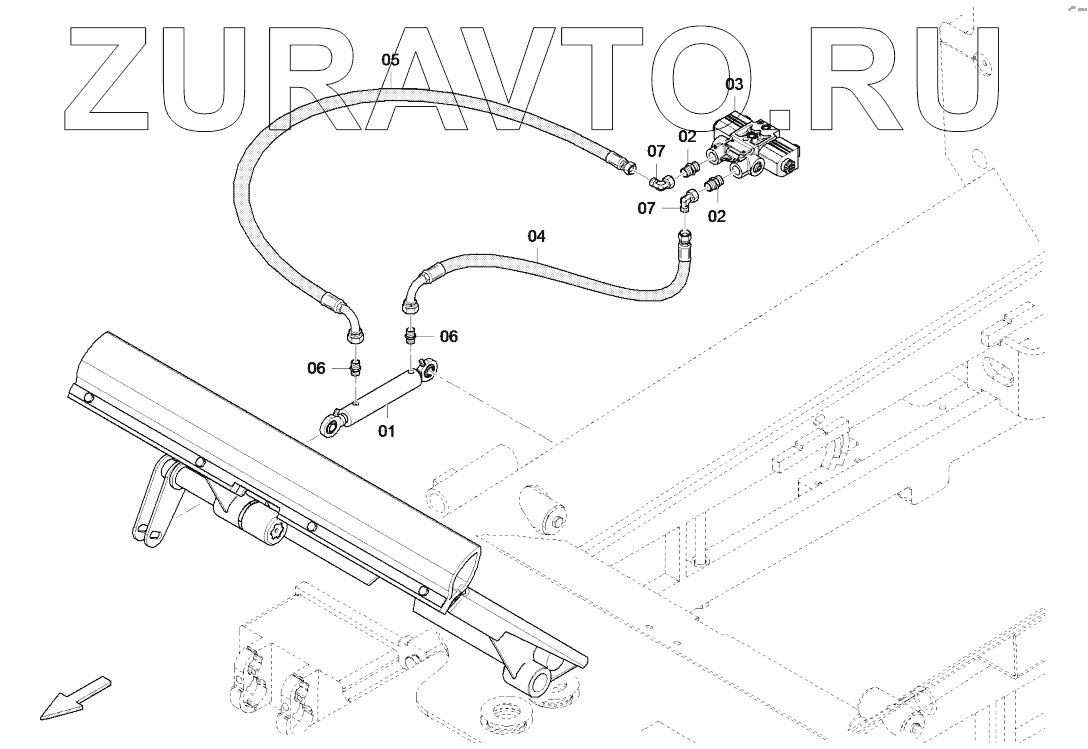 ZURAVTO.RU

05
03
02
07
07
02
04
06
06
01