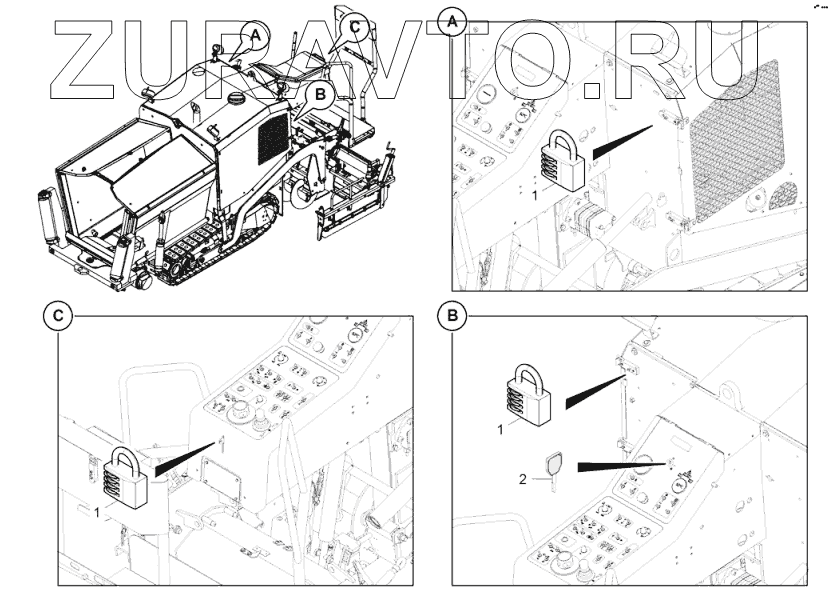 ZUPAVTO.RU

A
C
B

A
1

C
1

B
1
2