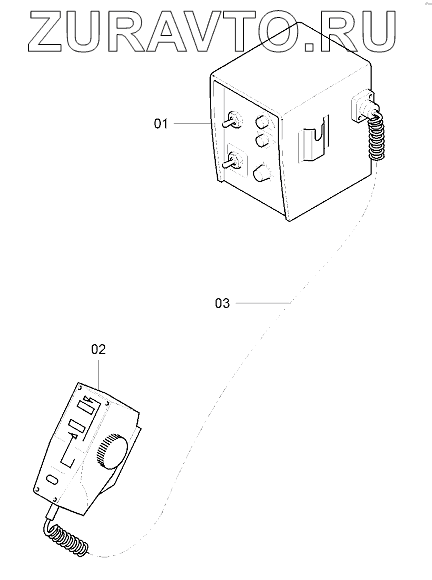 ZURAVTO.RU

01

03

02