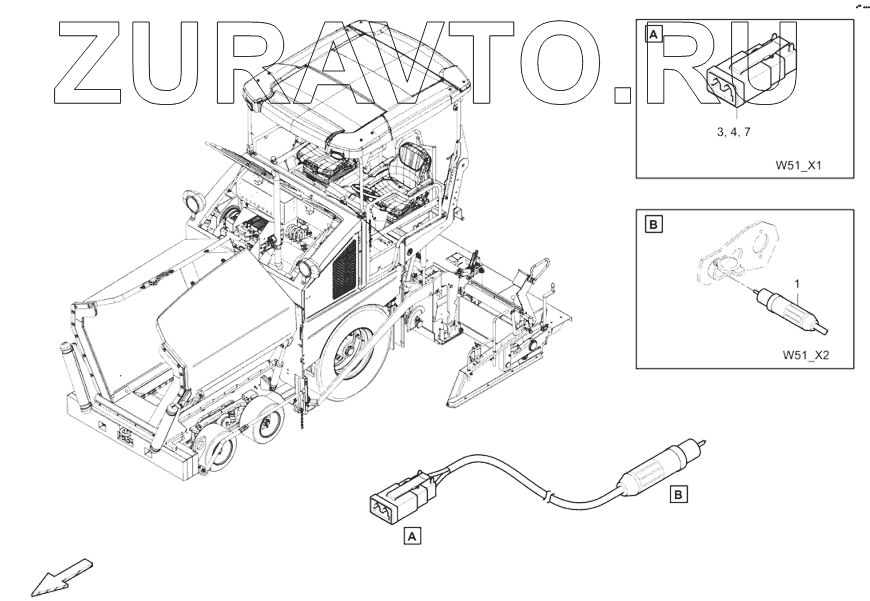 ZURAVTO.RU

A

3, 4, 7

W51_X1

B

1

W51_X2

B

A