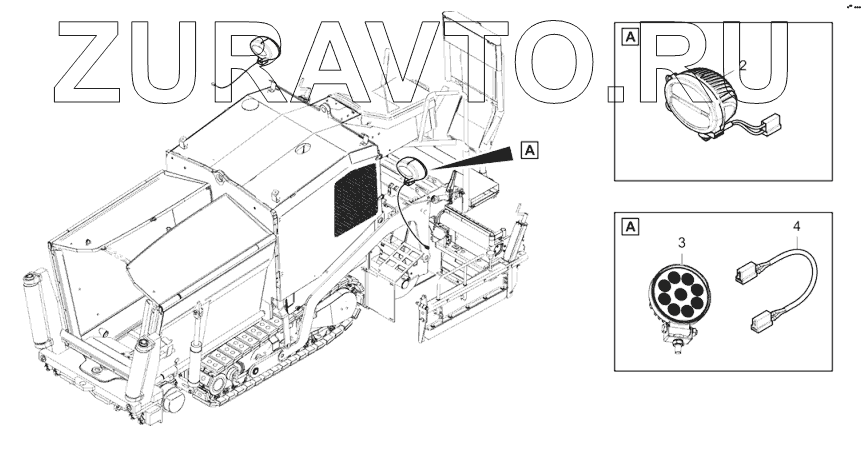 ZURAVTO.RU

A

A
2

A
3
4