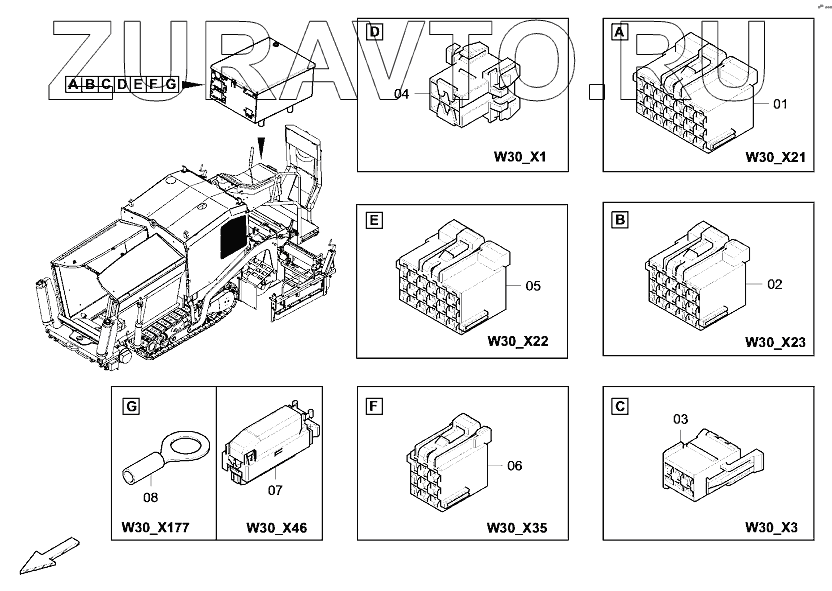 ZURAVTO.RU

A B C D E F G

D
04
W30_X1

A
01
W30_X21

E
05
W30_X22

B
02
W30_X23

G
08
W30_X177

07
W30_X46

F
06
W30_X35

C
03
W30_X3