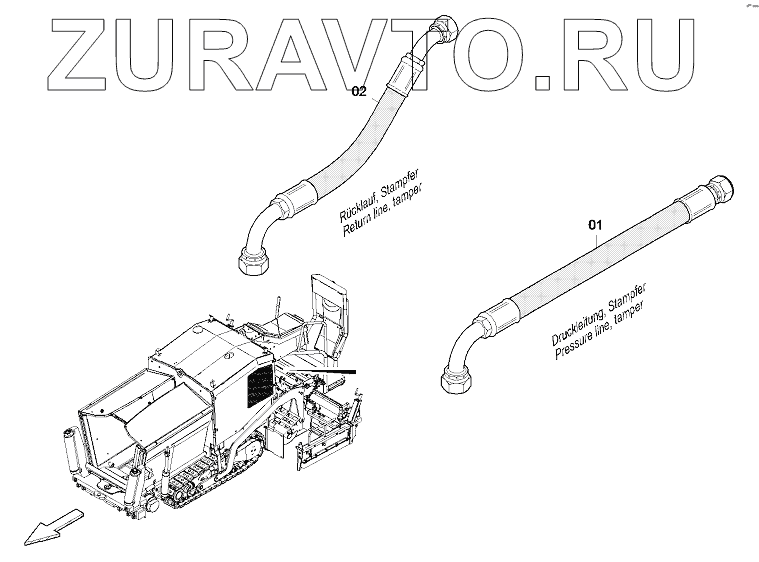 ZURAVTO.RU

02

Rücklauf, Stampfer
Return line, tamper

01

Druckleitung, Stampfer
Pressure line, tamper