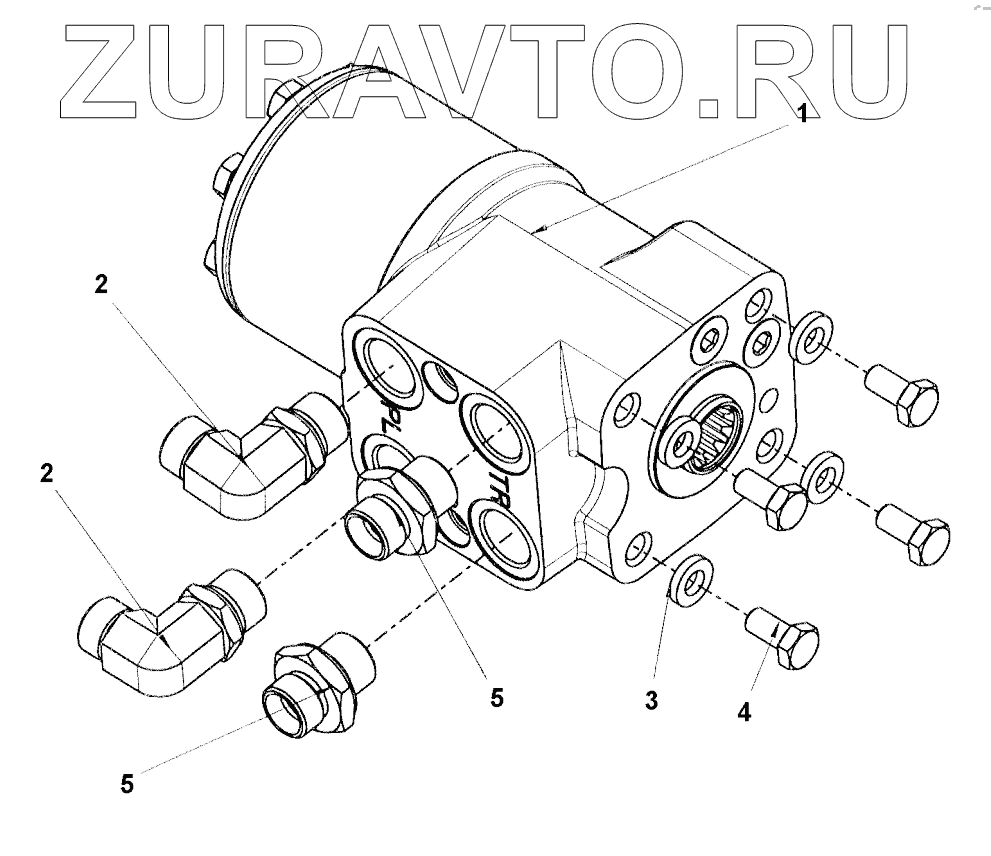 ZURAVTO.RU

1

2

2

PL

TR

5

5

3

4