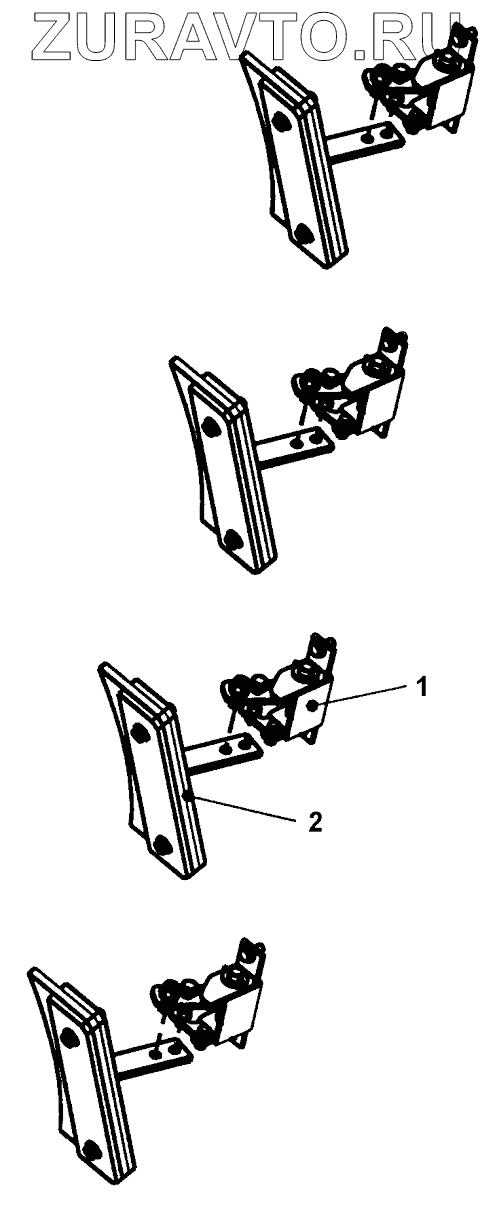 ZURAVTO.RU

1

2