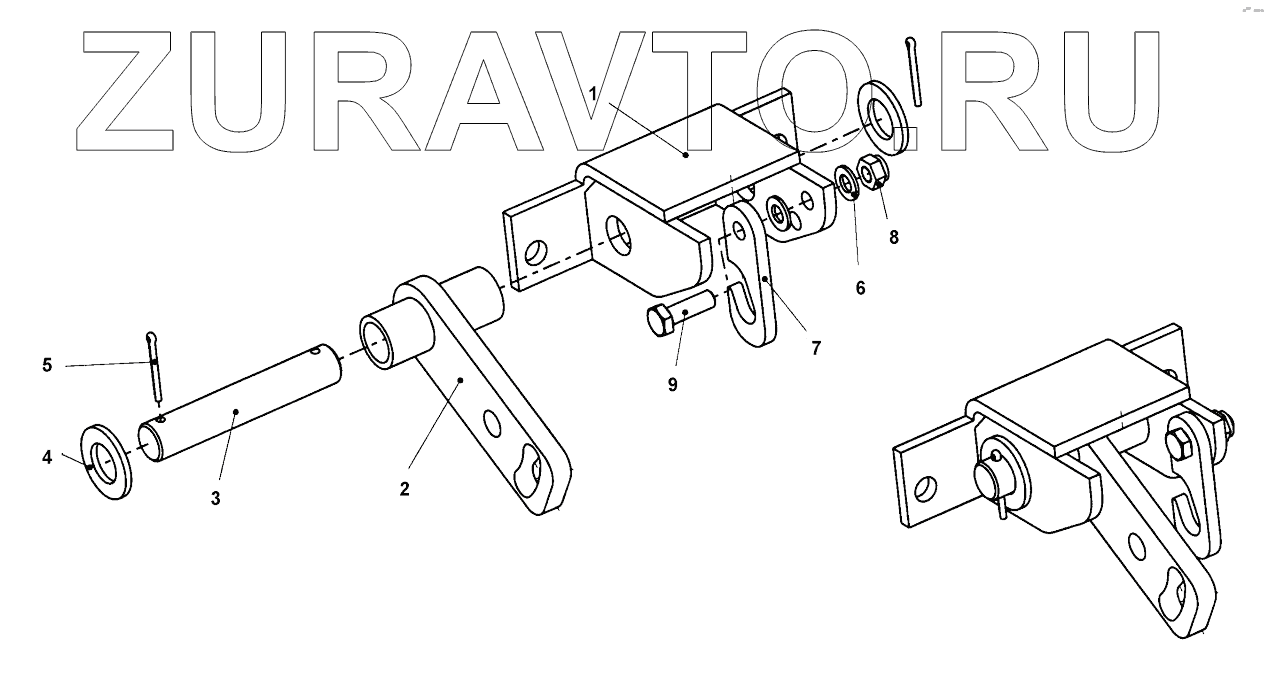 ZURAVTO.RU

1
8
6
7
9
5
4
3
2