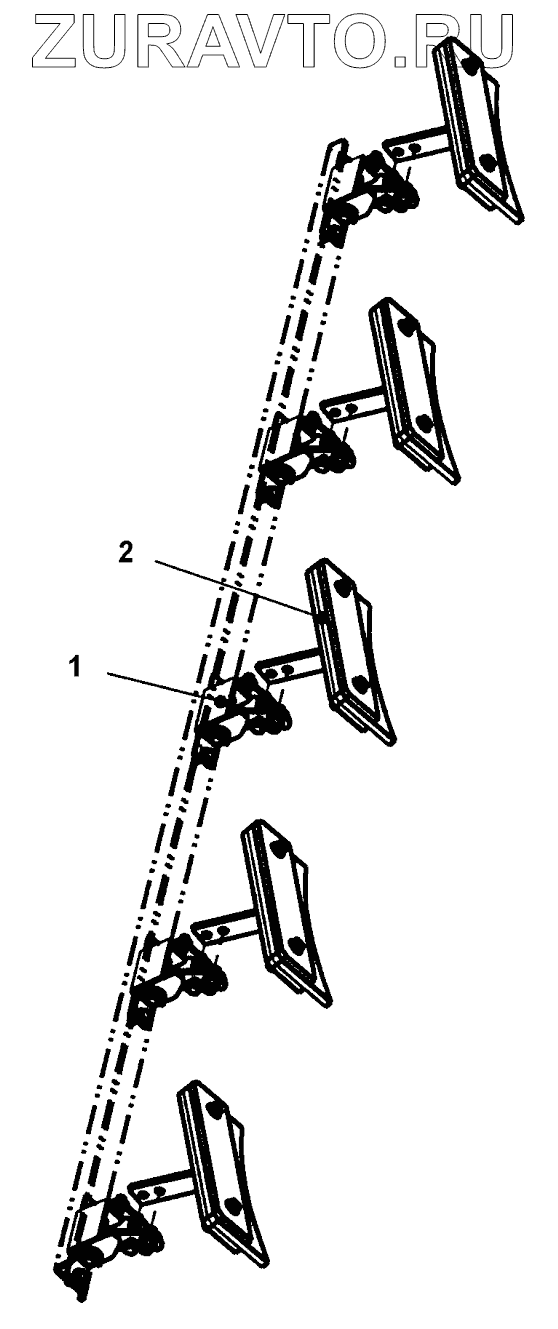 ZURAVTO.RU

2

1