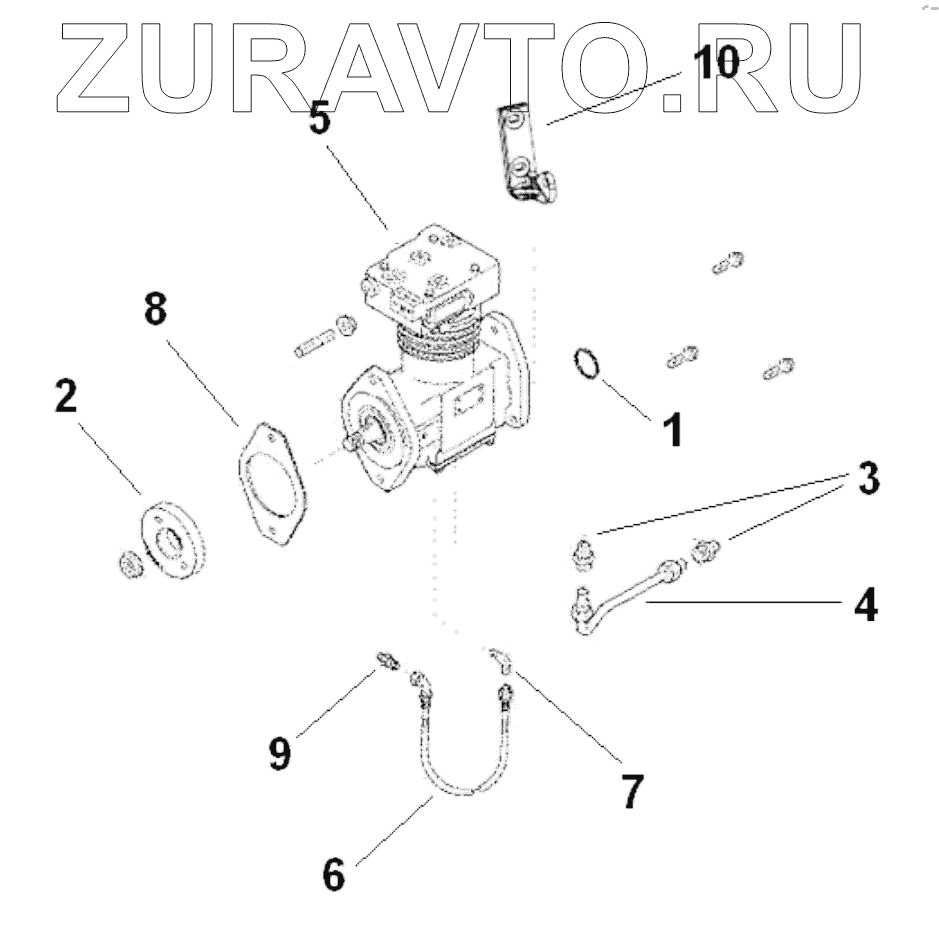 ZURAVTO.RU

10

5

8

2

1

3

4

9

7

6