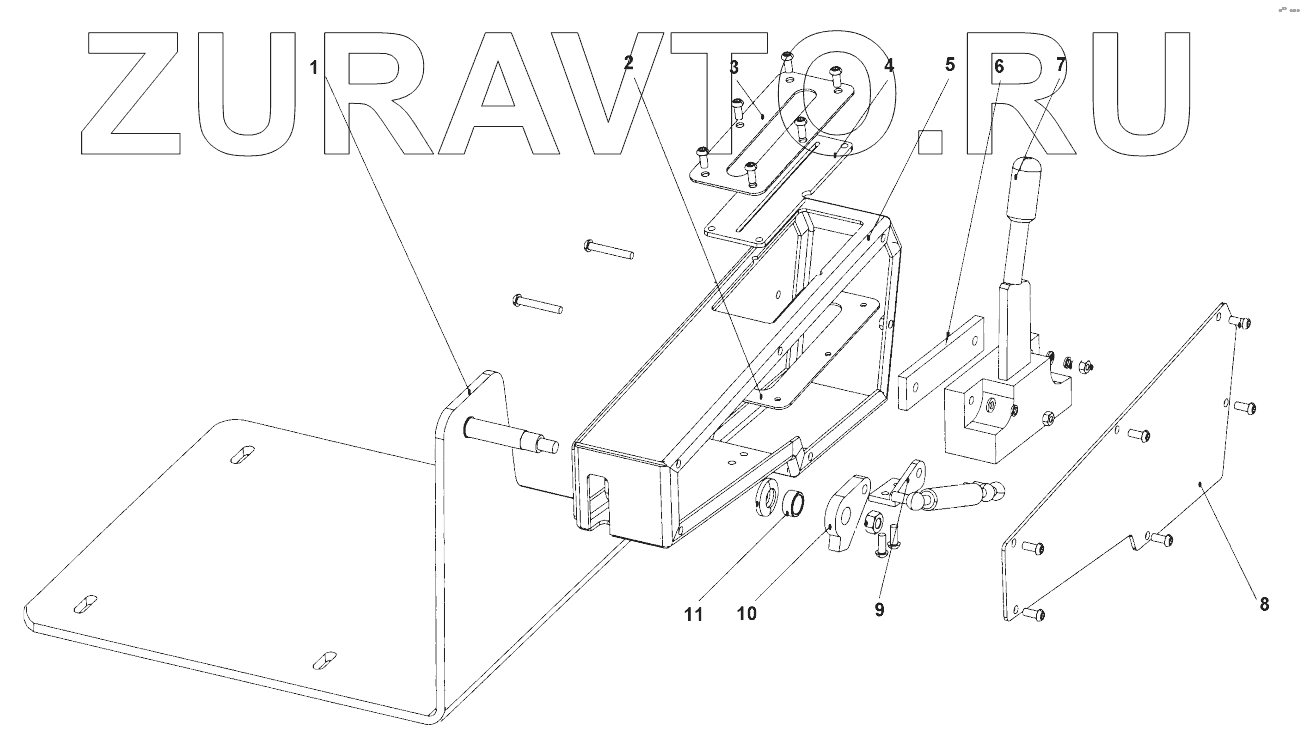 ZURAVTO.RU

1
2
3
4
5
6
7
8
9
10
11