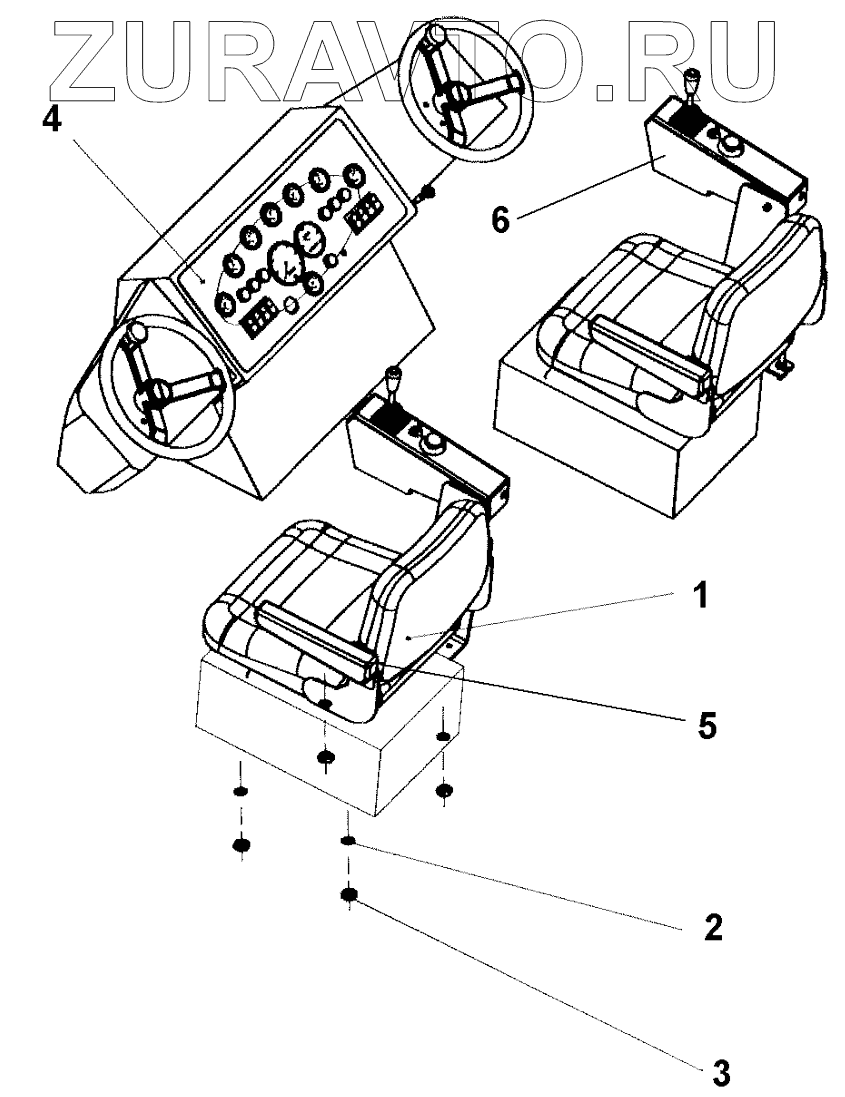 ZURAVTO.RU

4

6

1

5

2

3