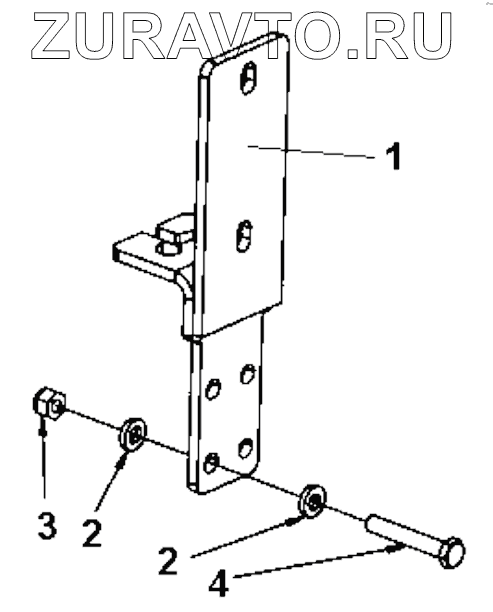 ZURAVTO.RU

1

3 2

2

4