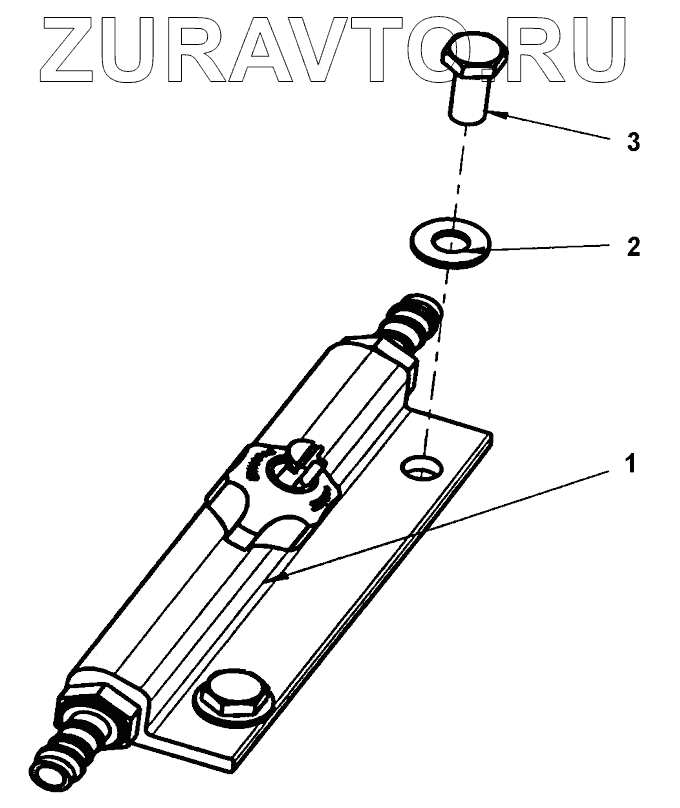 ZURAVTO.RU

3

2

1