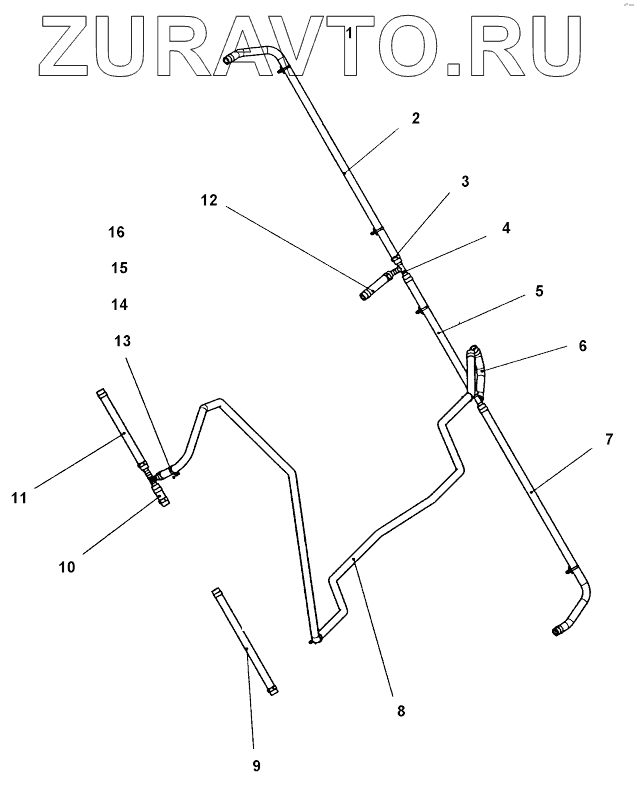 ZURAVTO.RU

1
2
3
12
4
16
15
5
14
13
6
7
11
10
8
9