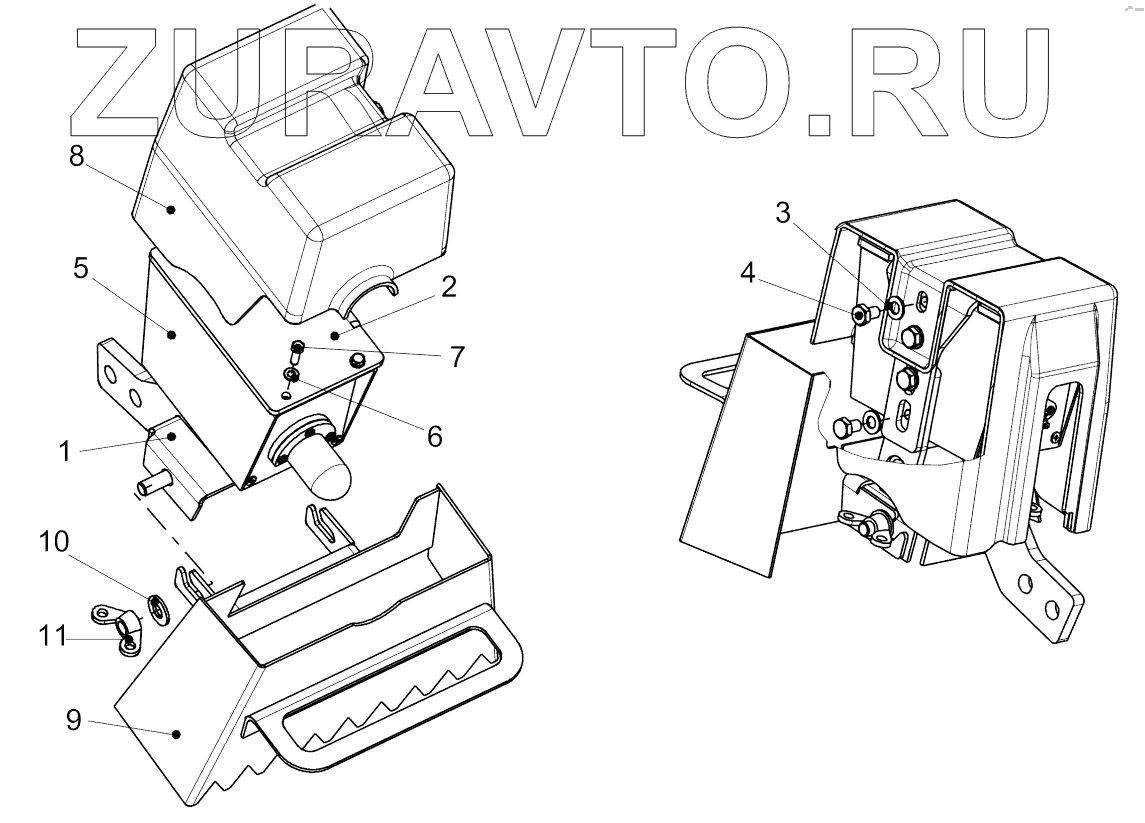 ZURAVTO.RU

8
5
2
7
6
1
10
11
9
3
4