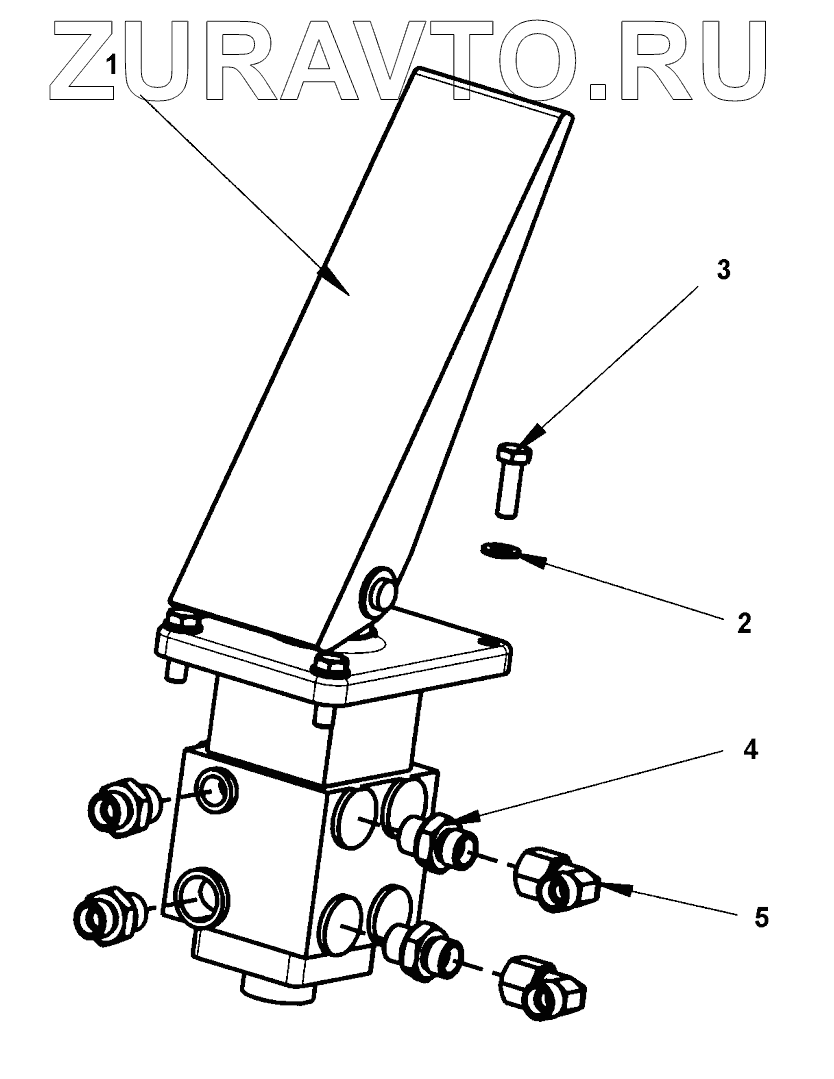 ZURAVTO.RU
1
3
2
4
5