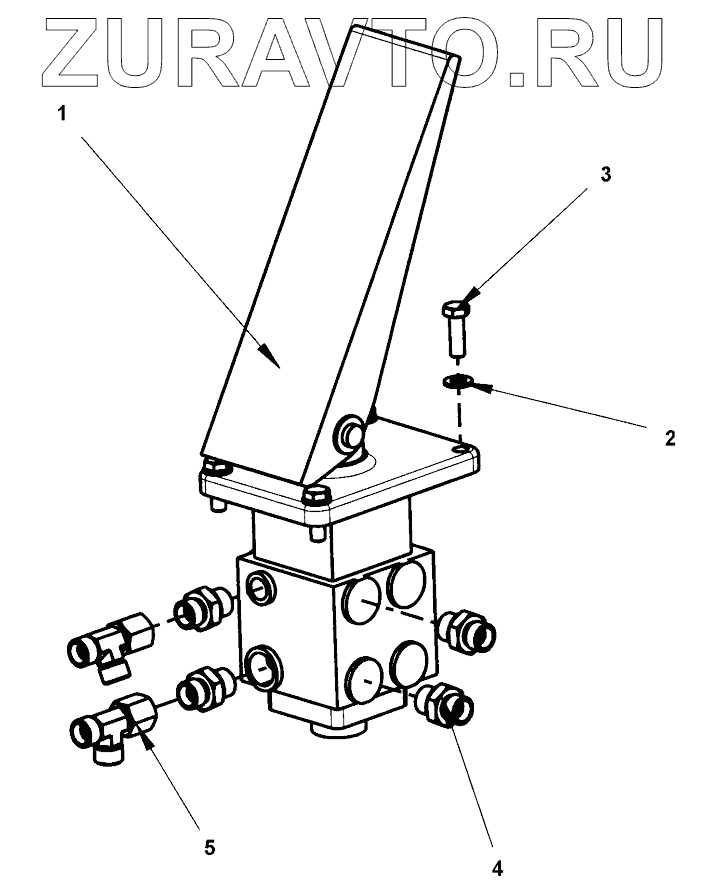 ZURAVTO.RU

1

3

2

5

4