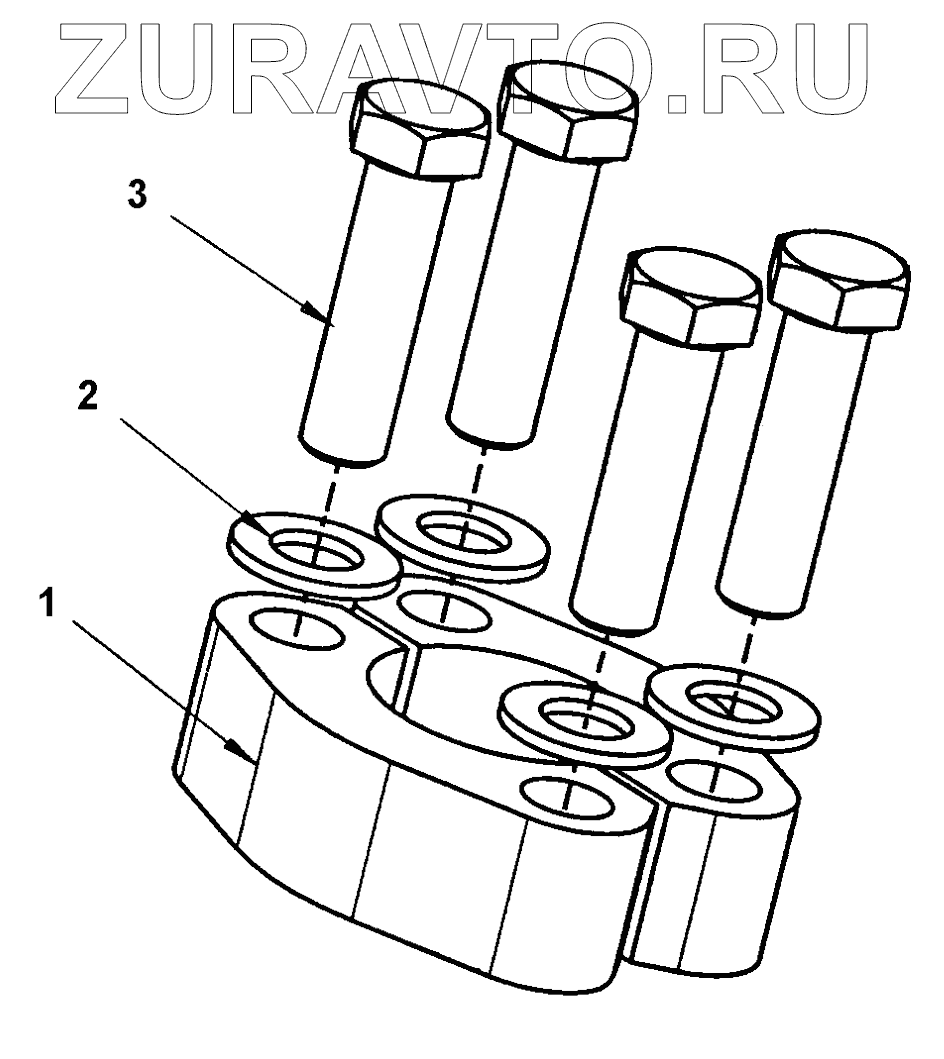 ZURAVTO.RU

3

2

1