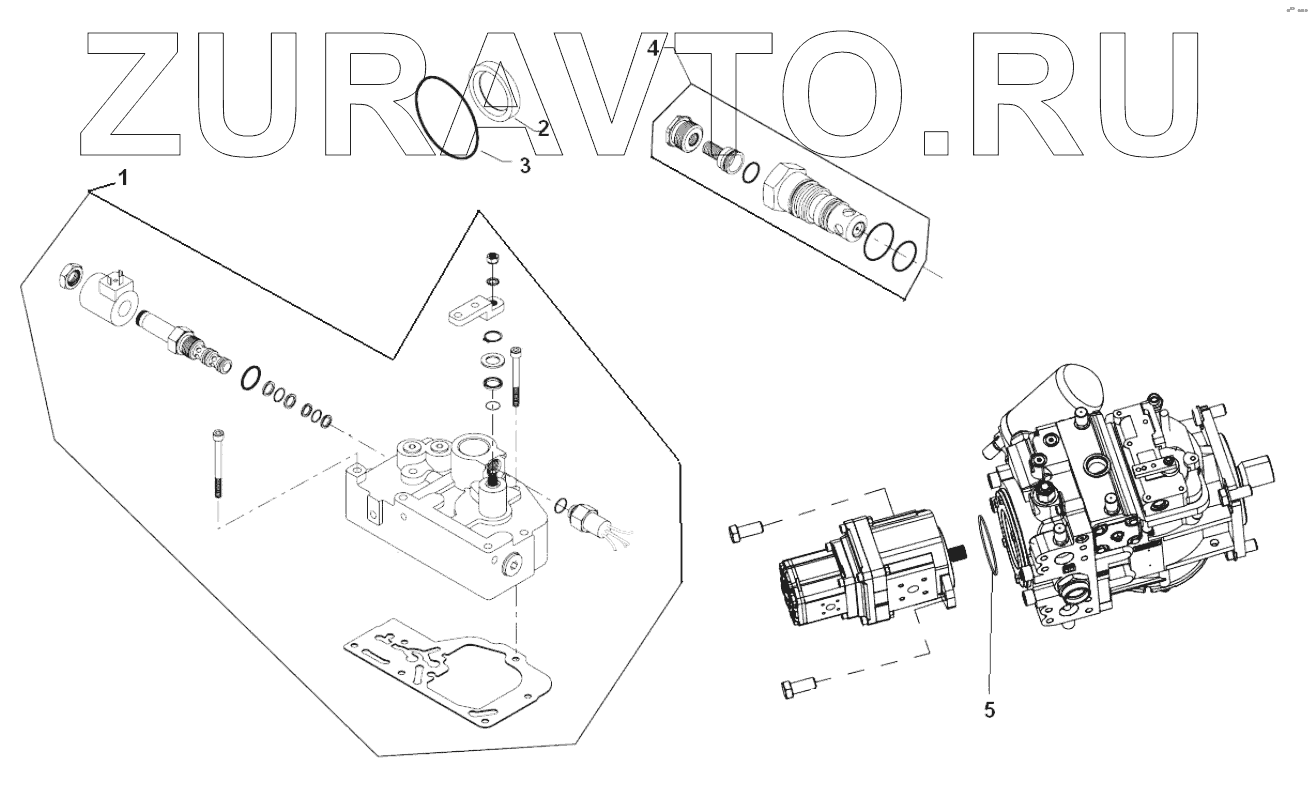 ZURAVTO.RU

4
2
3
1
5