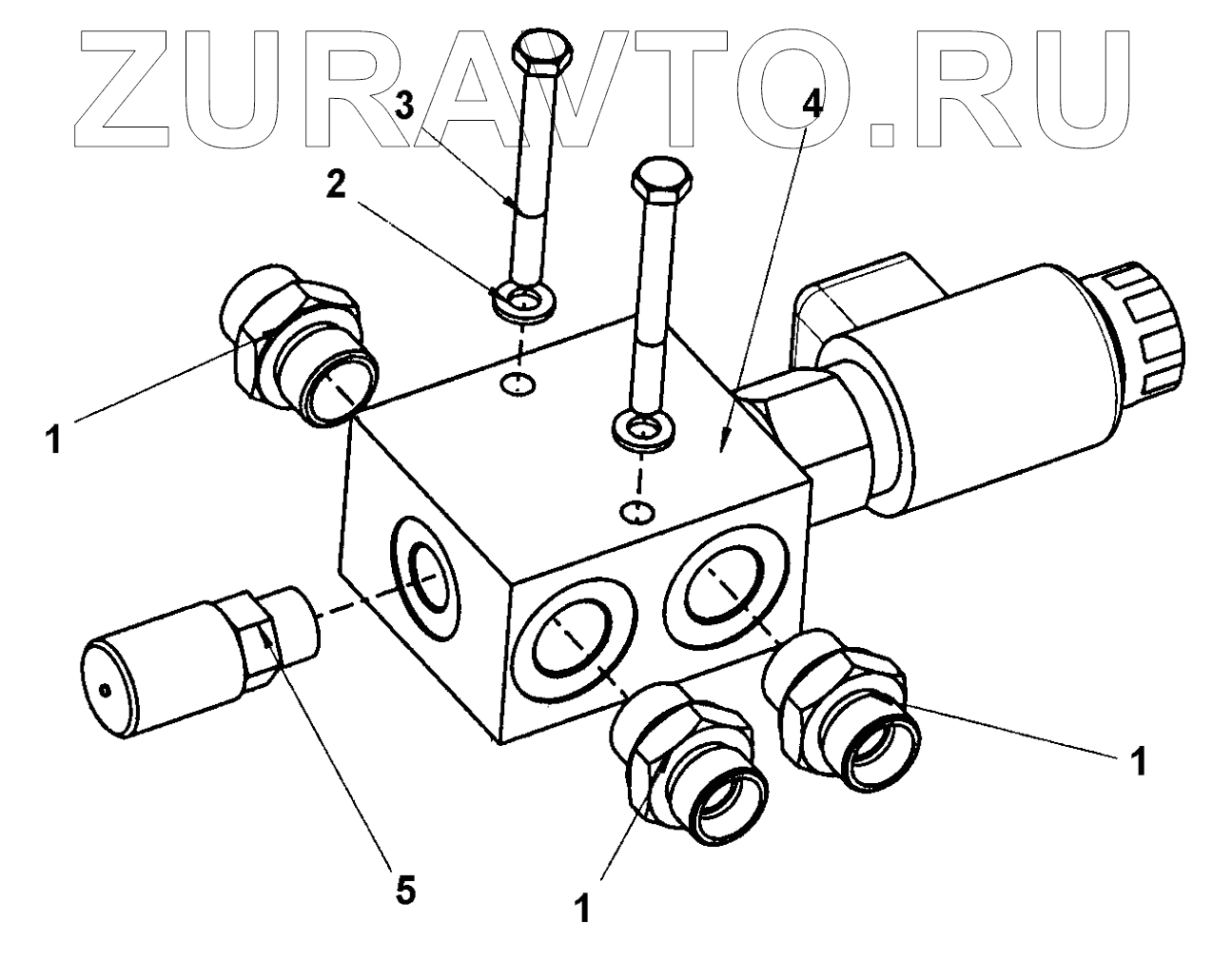 ZURAVTO.RU

3
4
2
1
1
5
1