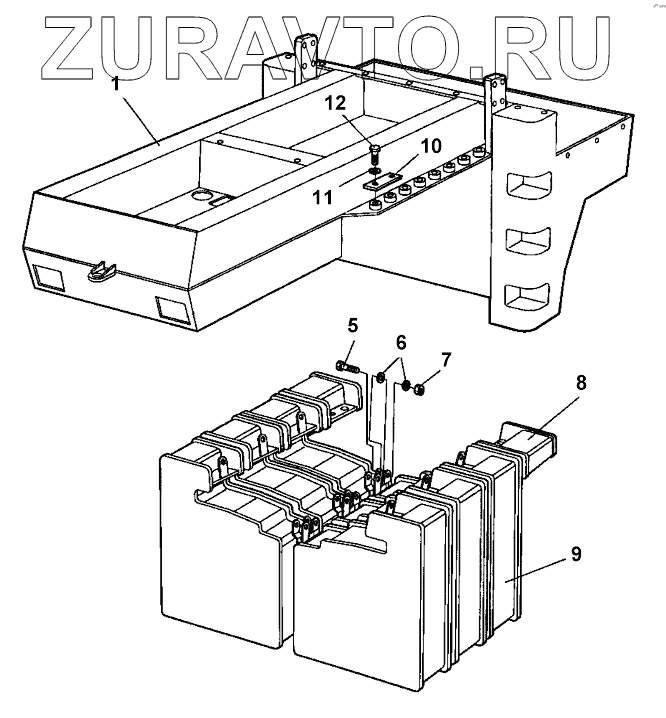 ZURAVTO.RU

1

12

10

11

5

6

7

8

9