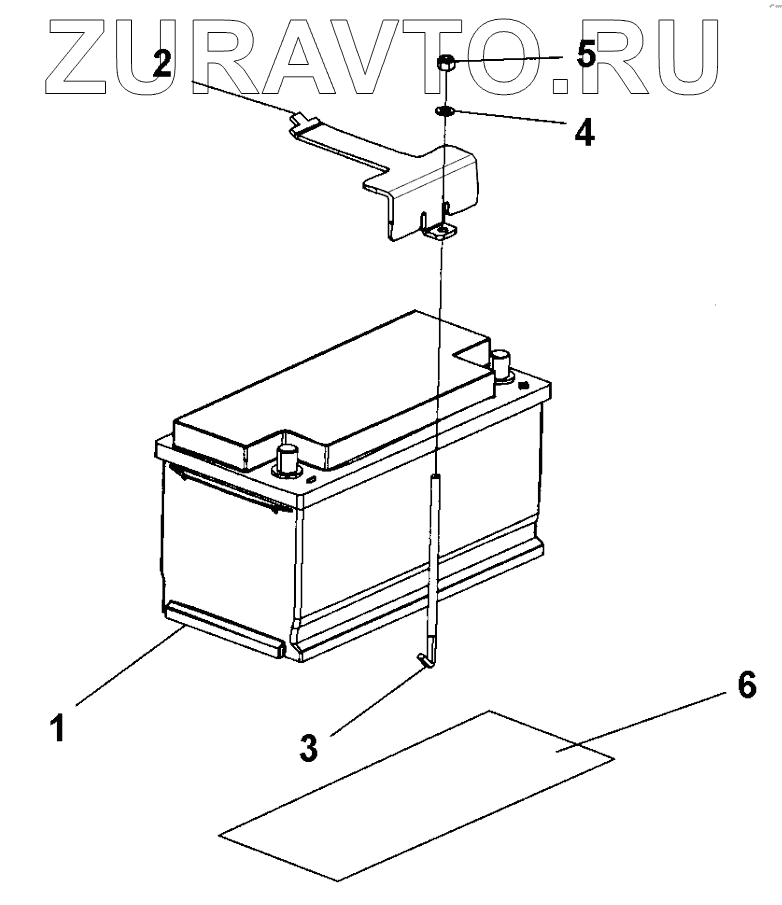 ZURAVTO.RU
2
5
4
1
3
6