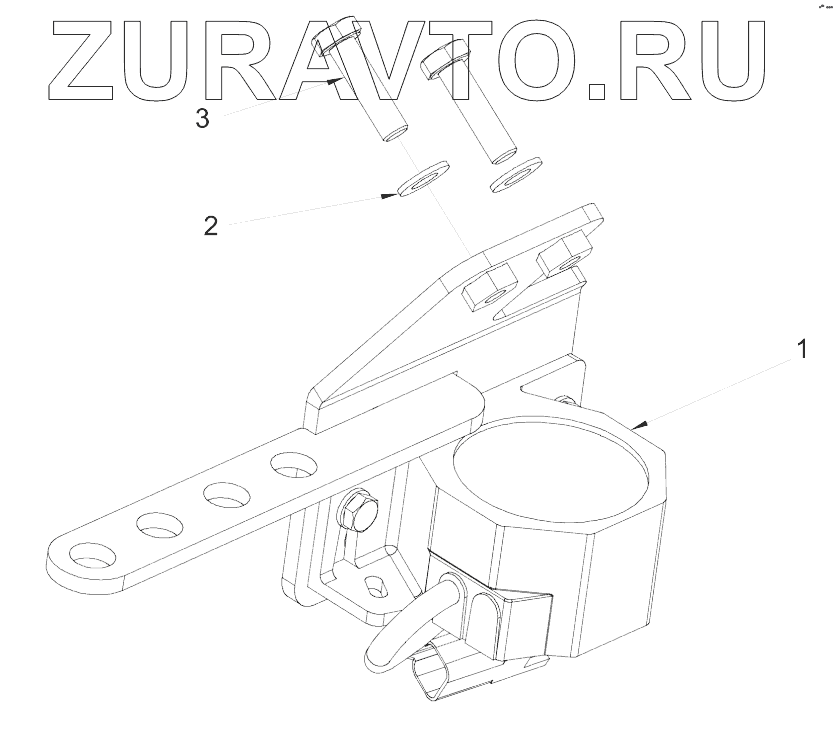 ZURAVTO.RU

3

2

1