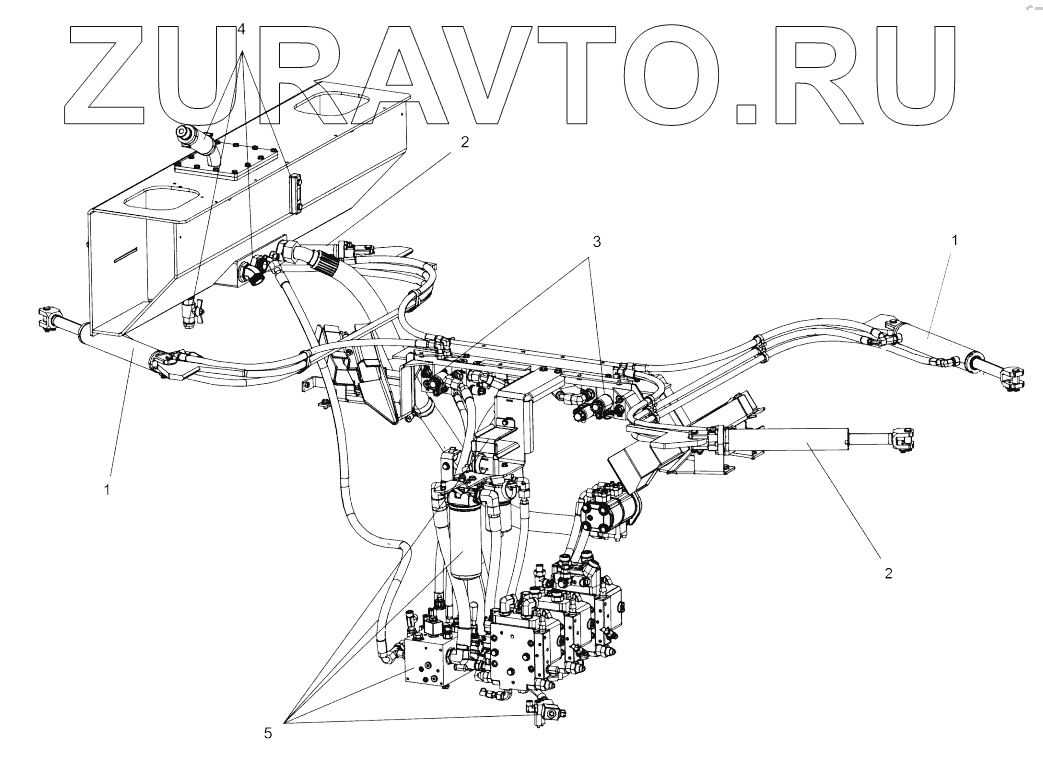 ZURAVTO.RU

4

2

3

1

1

2

5