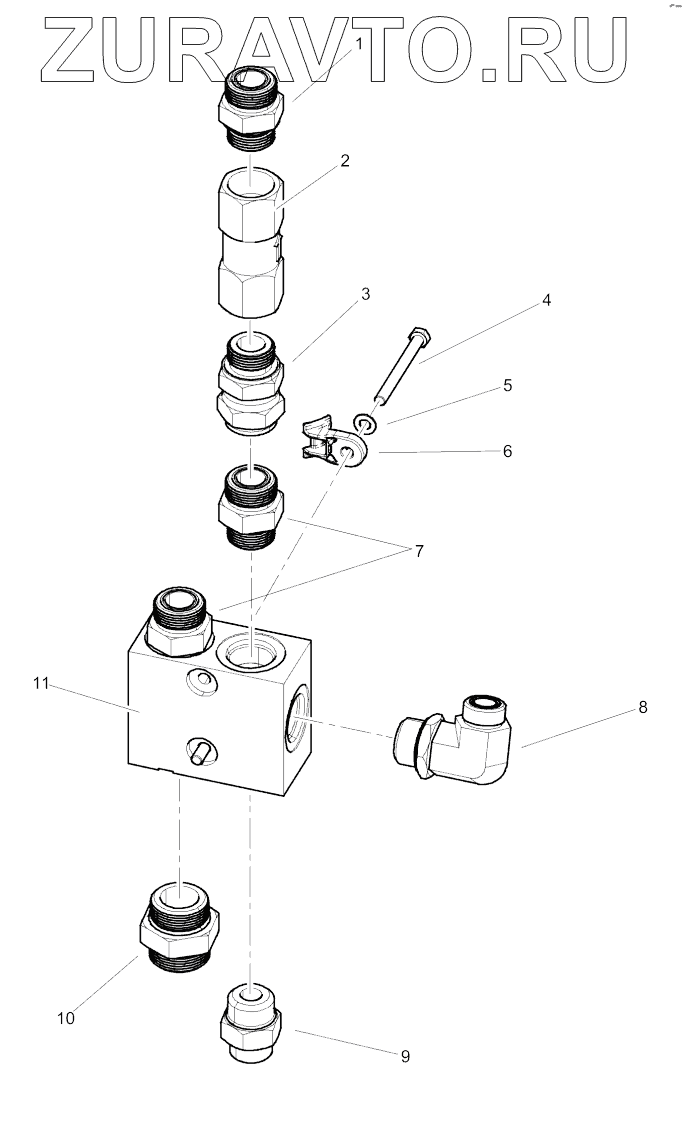 ZURAVTO.RU

1

2

3

4

5

6

7

11

8

10

9