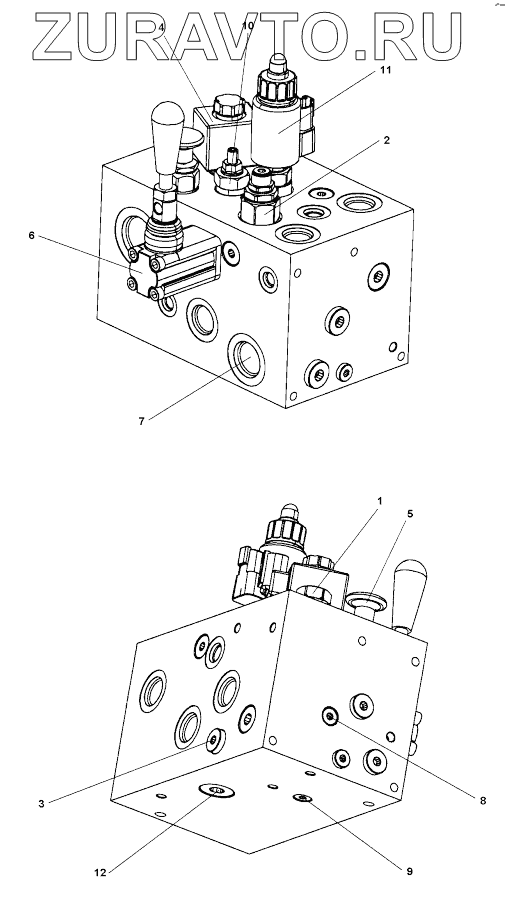 ZURAVTO.RU

4
10
11
2
6
7

1
5
3
8
12
9