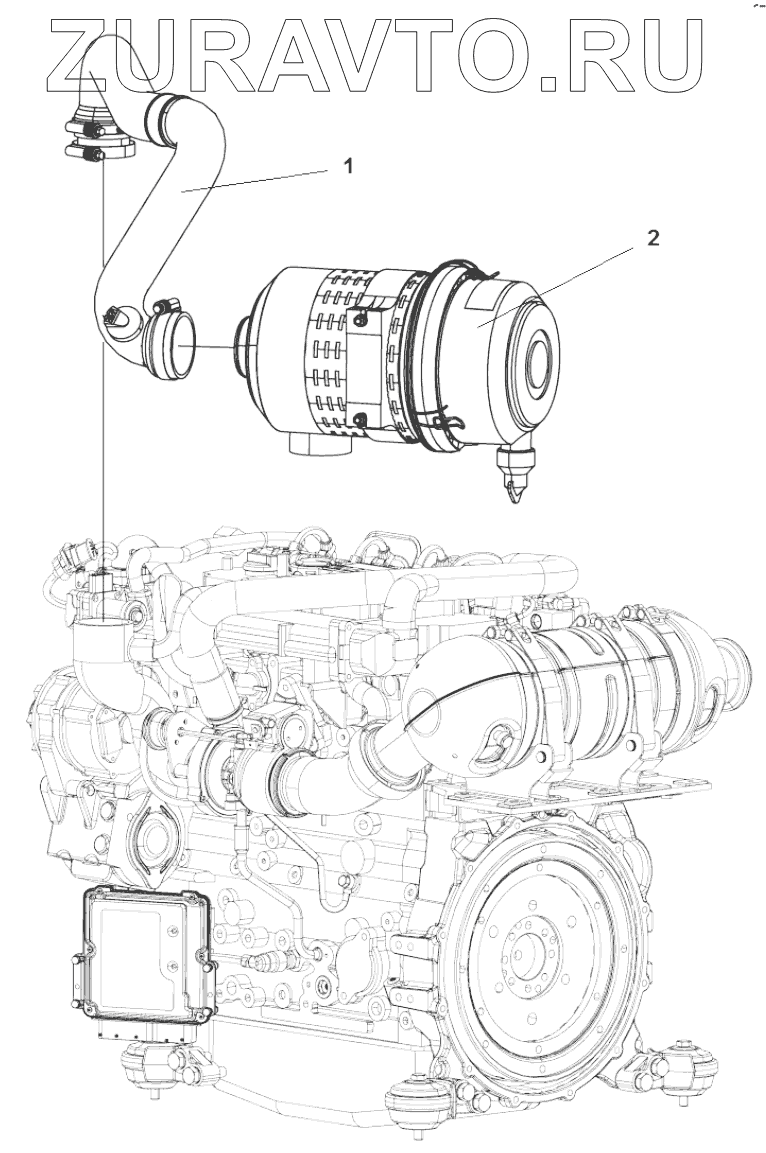 ZURAVTO.RU

1

2