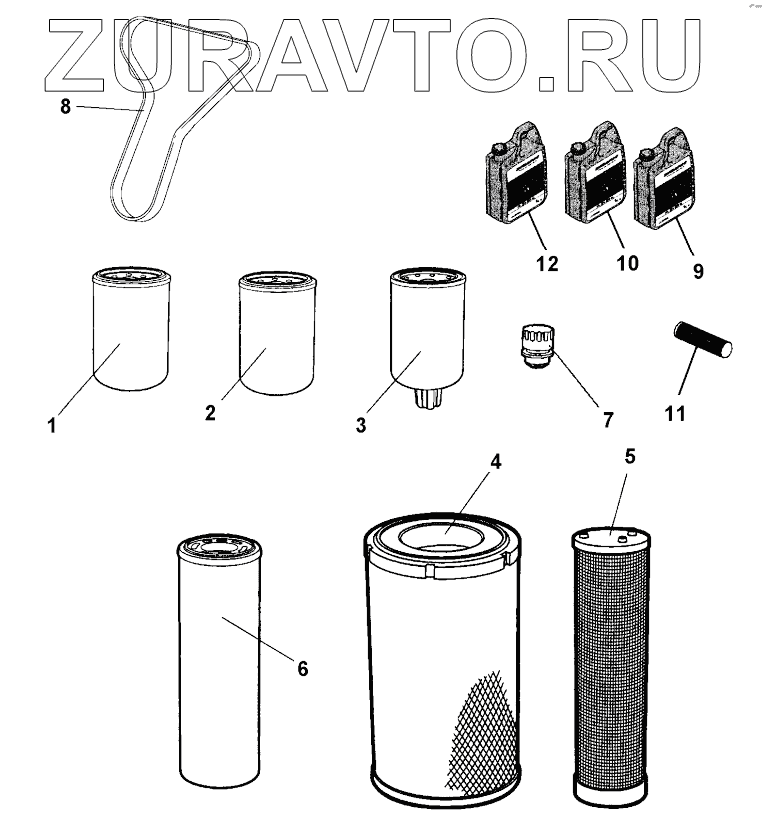 ZURAVTO.RU

8

12
10
9

1
2
3
7
11

4
5

6