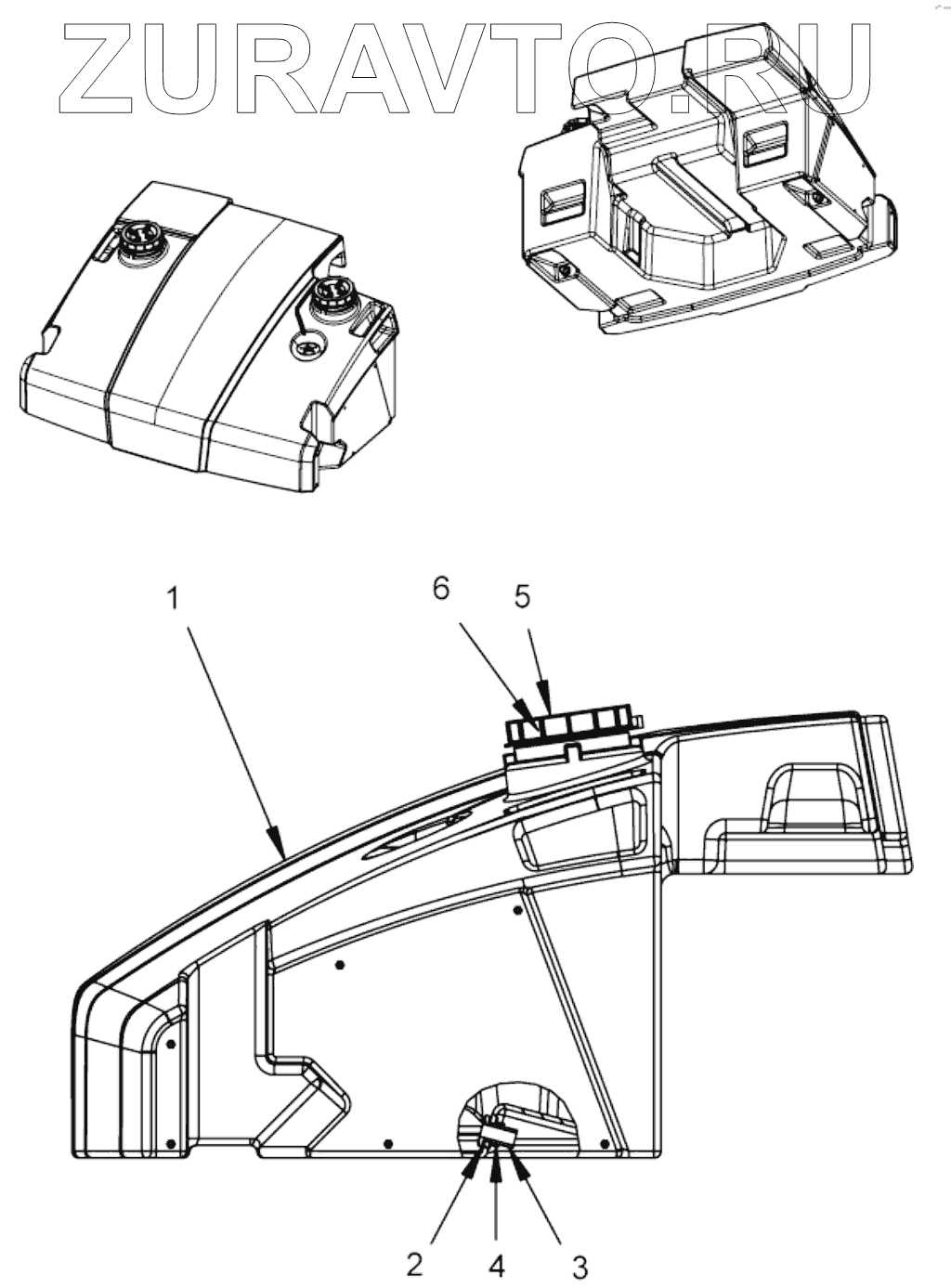 ZURAVTO.RU

1
6
5
2
4
3