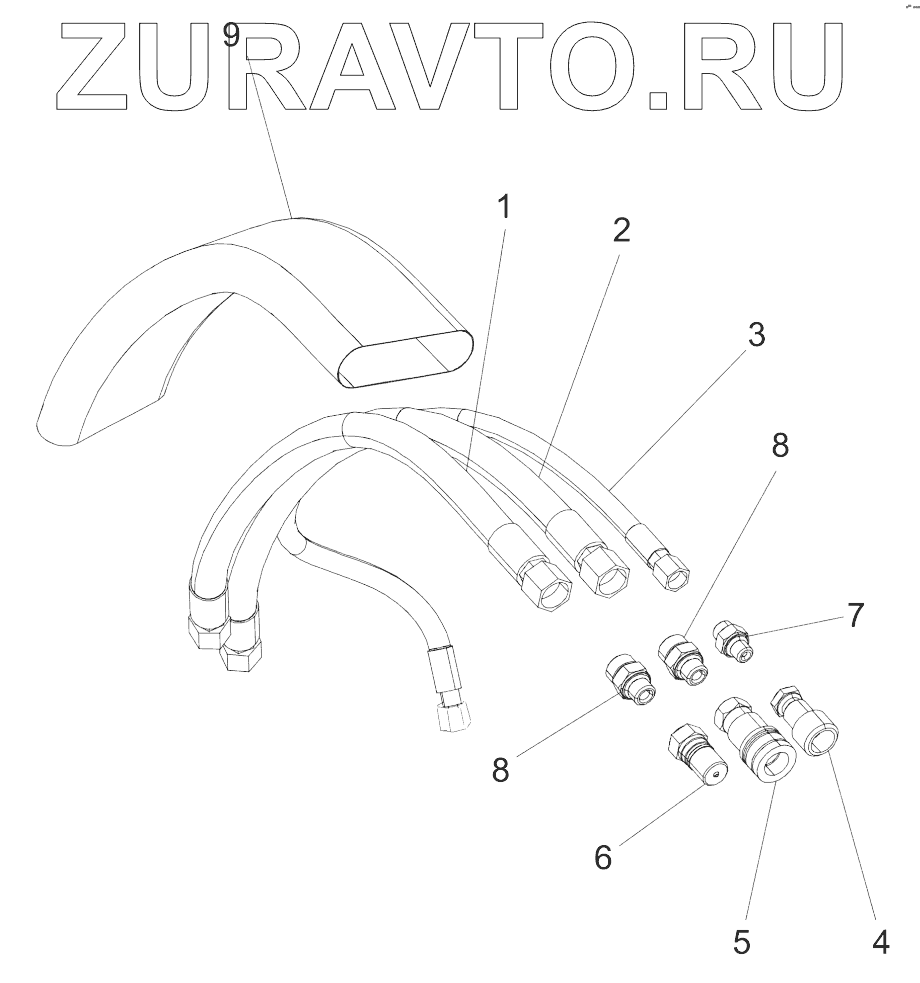 ZURAVTO.RU

9
1
2
3
8
7
8
6
5
4