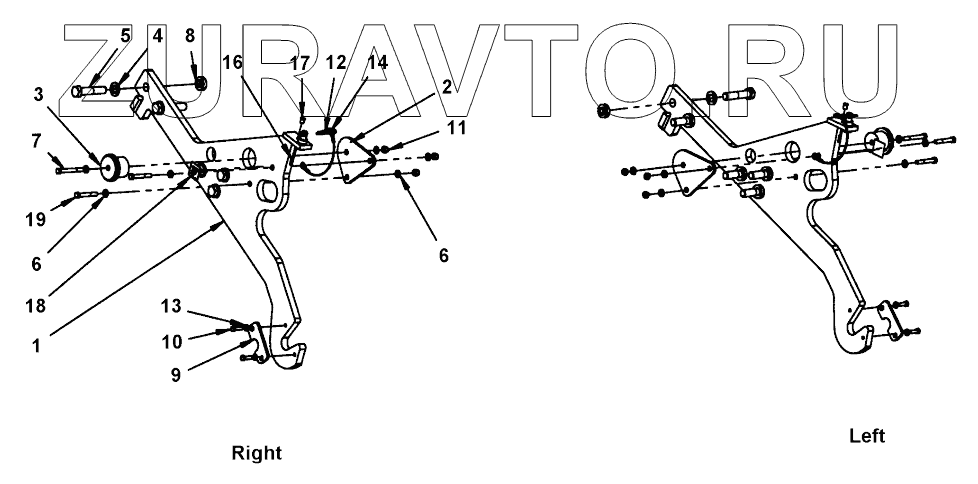 ZURAVTO.RU

5 4 8 16 17 12 14 2
3
11
7
19
6
6
18
1
13
10
9

Right

Left