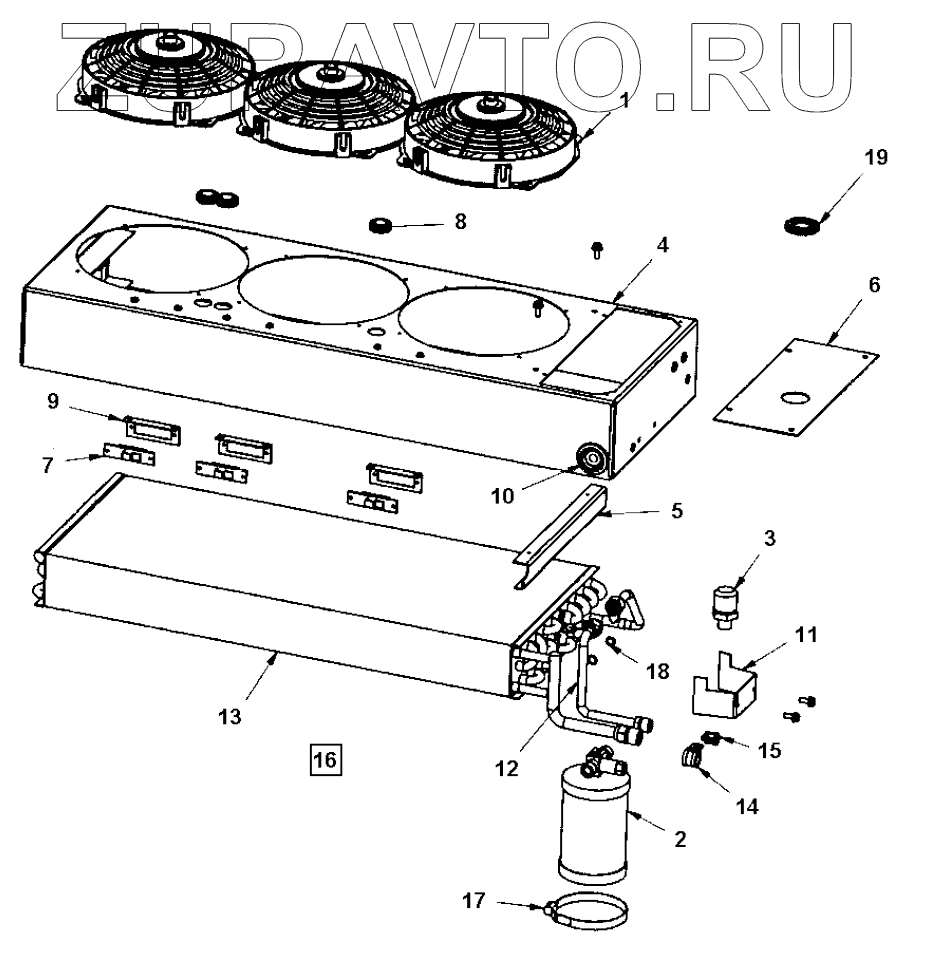 ZUPAVTO.RU

1
19
8
4
6
9
7
10
5
3
11
18
13
12
15
16
14
2
17