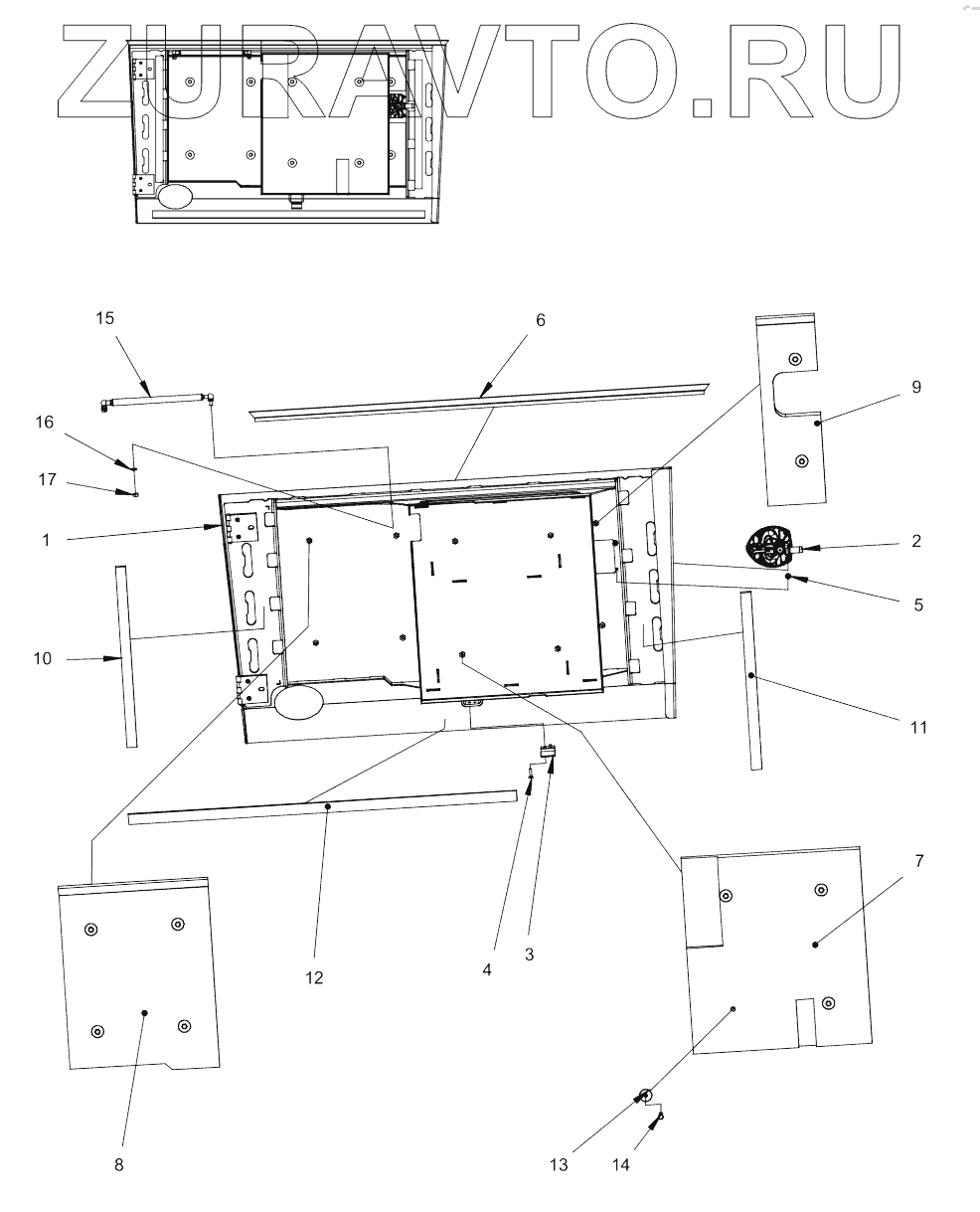 ZURAVTO.RU

15
6
9
16
17
1
2
5
10
11
12
4
3
7
8
13
14