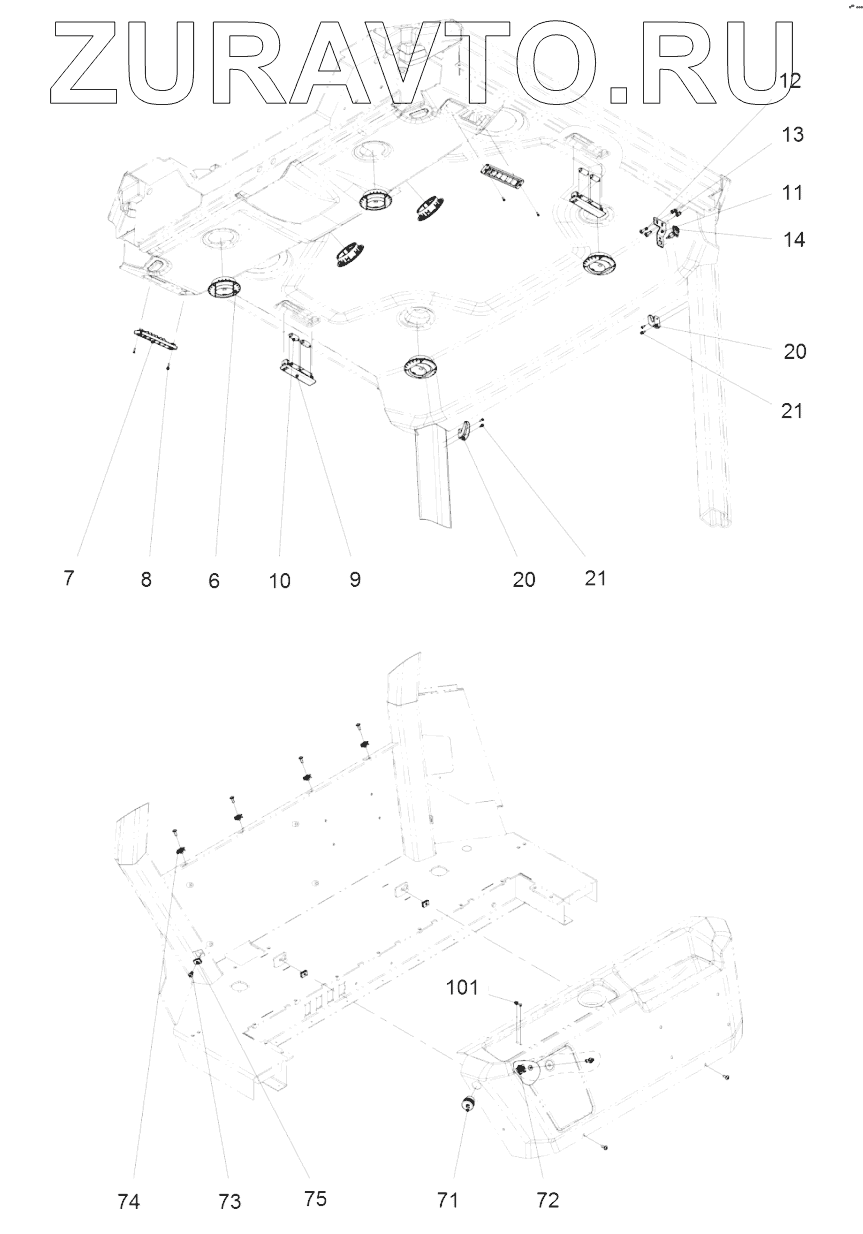 ZURAVTO.RU

12
13
11
14
20
21

7 8 6 10 9 20 21

101

74 73 75 71 72