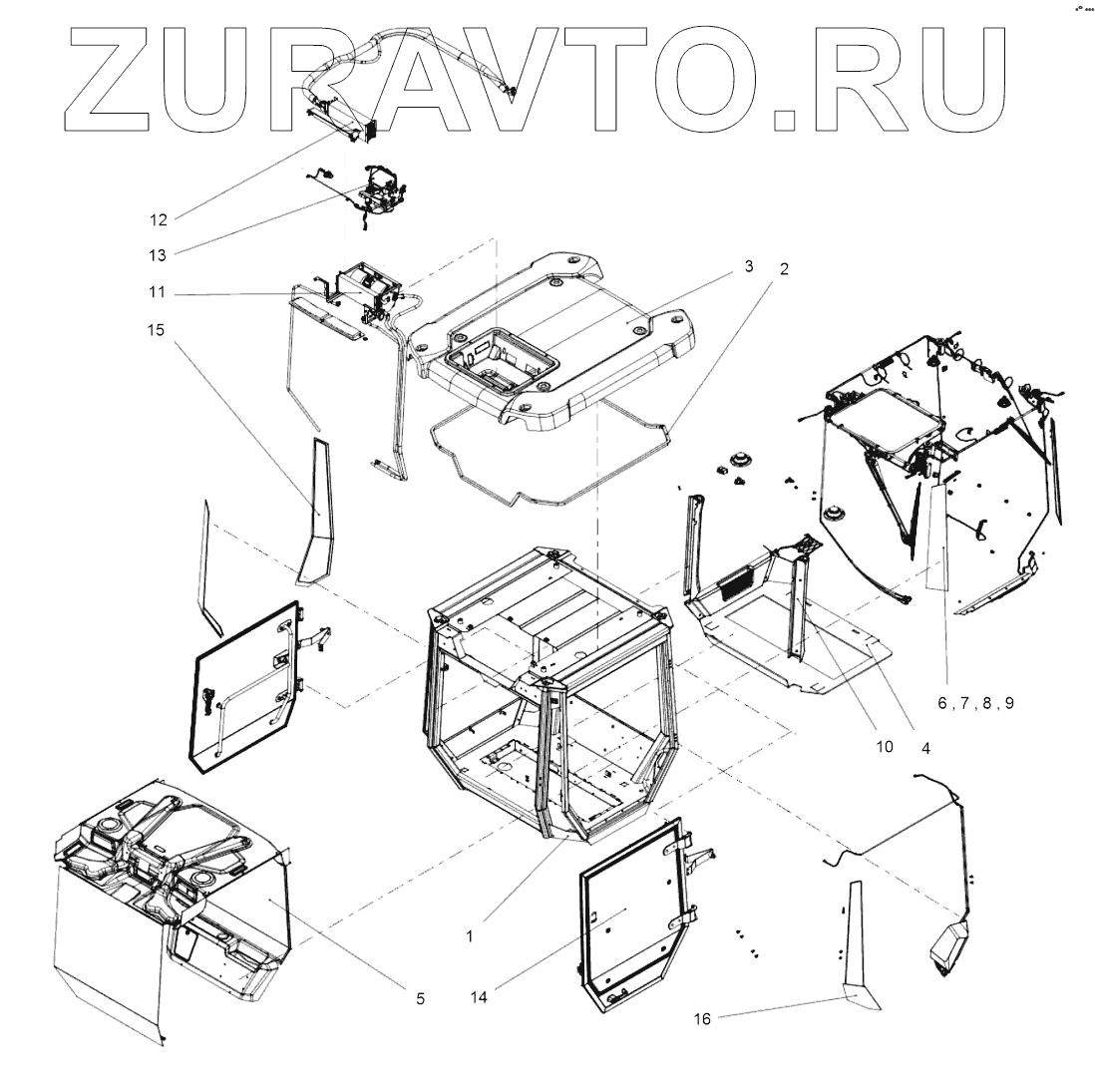 ZURAVTO.RU

12

13

11

15

3

2

6 , 7 , 8 , 9

10

4

1

5

14

16