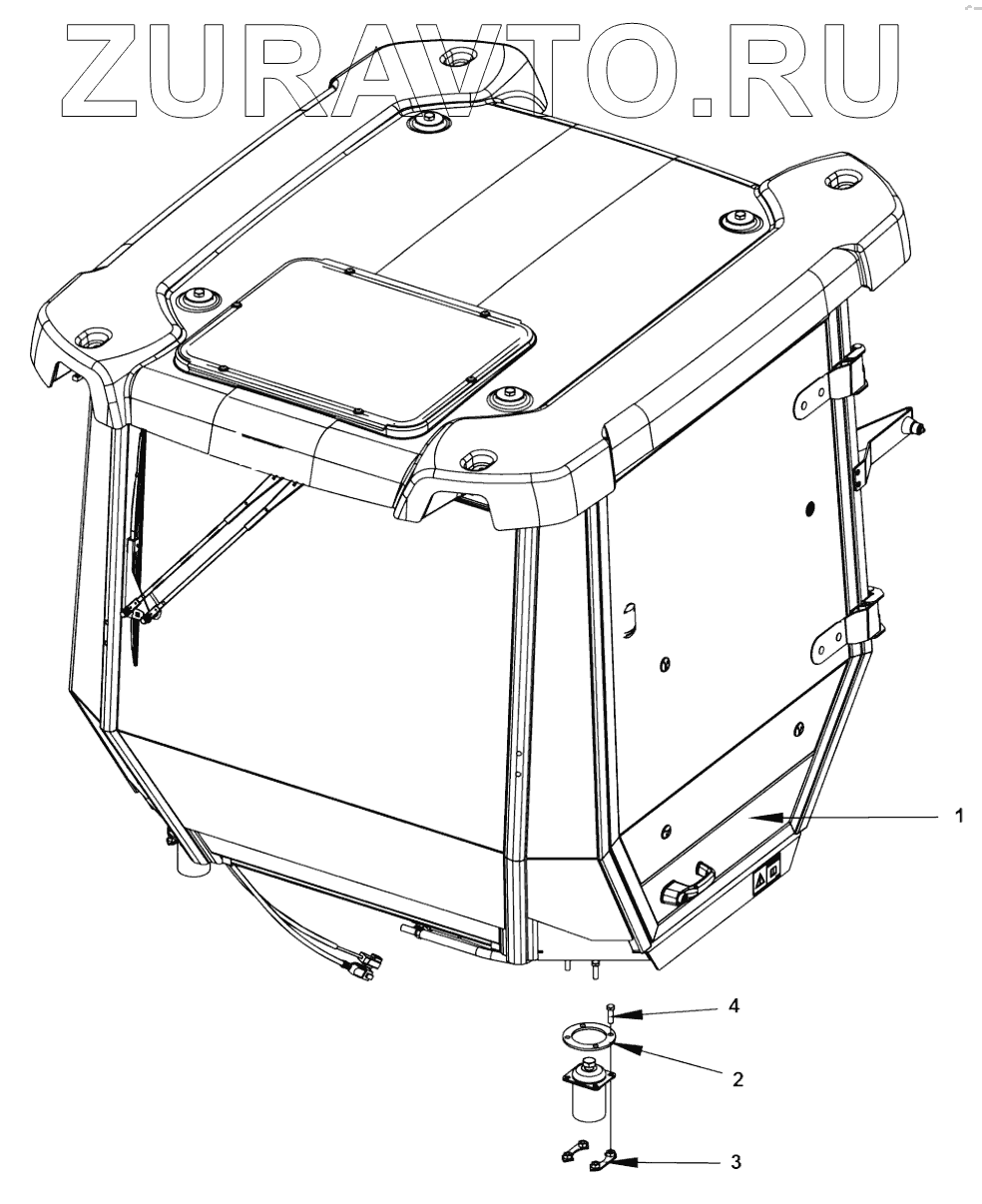 ZURAVTO.RU

1

4

2

3