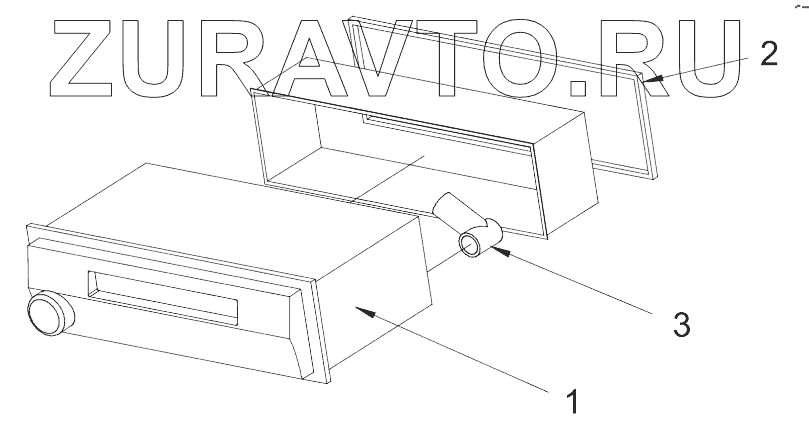 ZURAVTO.RU

2

3

1