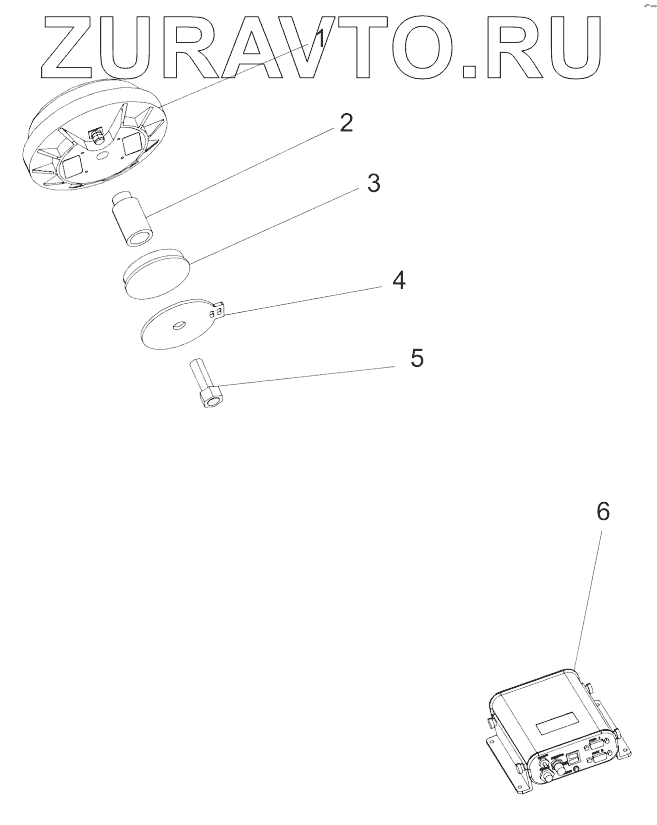 ZURAVTO.RU
1
2
3
4
5
6