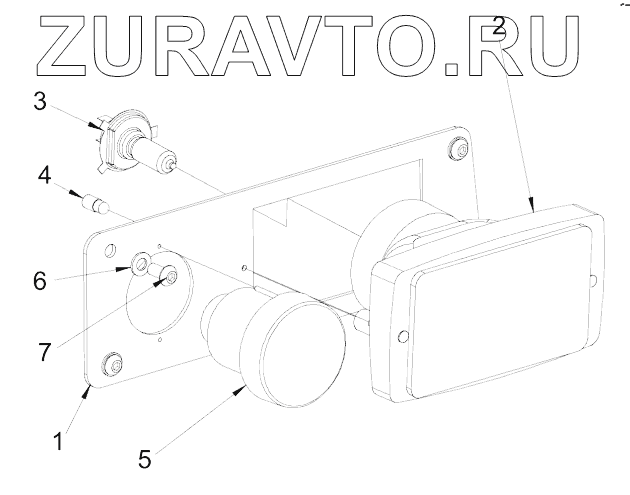 ZURAVTO.RU

2
3
4
6
7
1
5