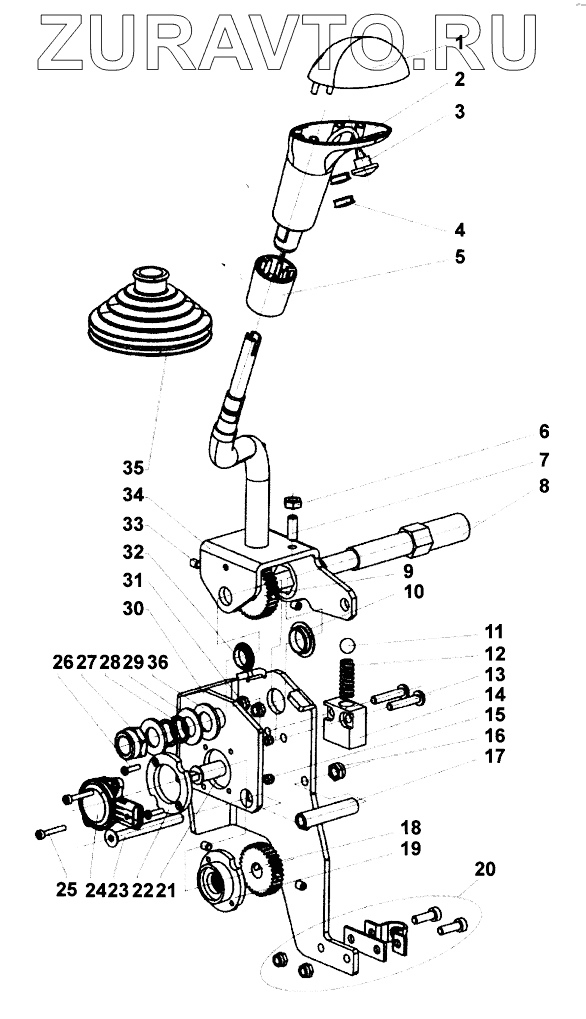 ZURAVTO.RU

1
2
3
4
5
6
7
8
9
10
11
12
13
14
15
16
17
18
19
20
35
34
33
32
31
30
26 27 28 29 36
25 24 23 22 21