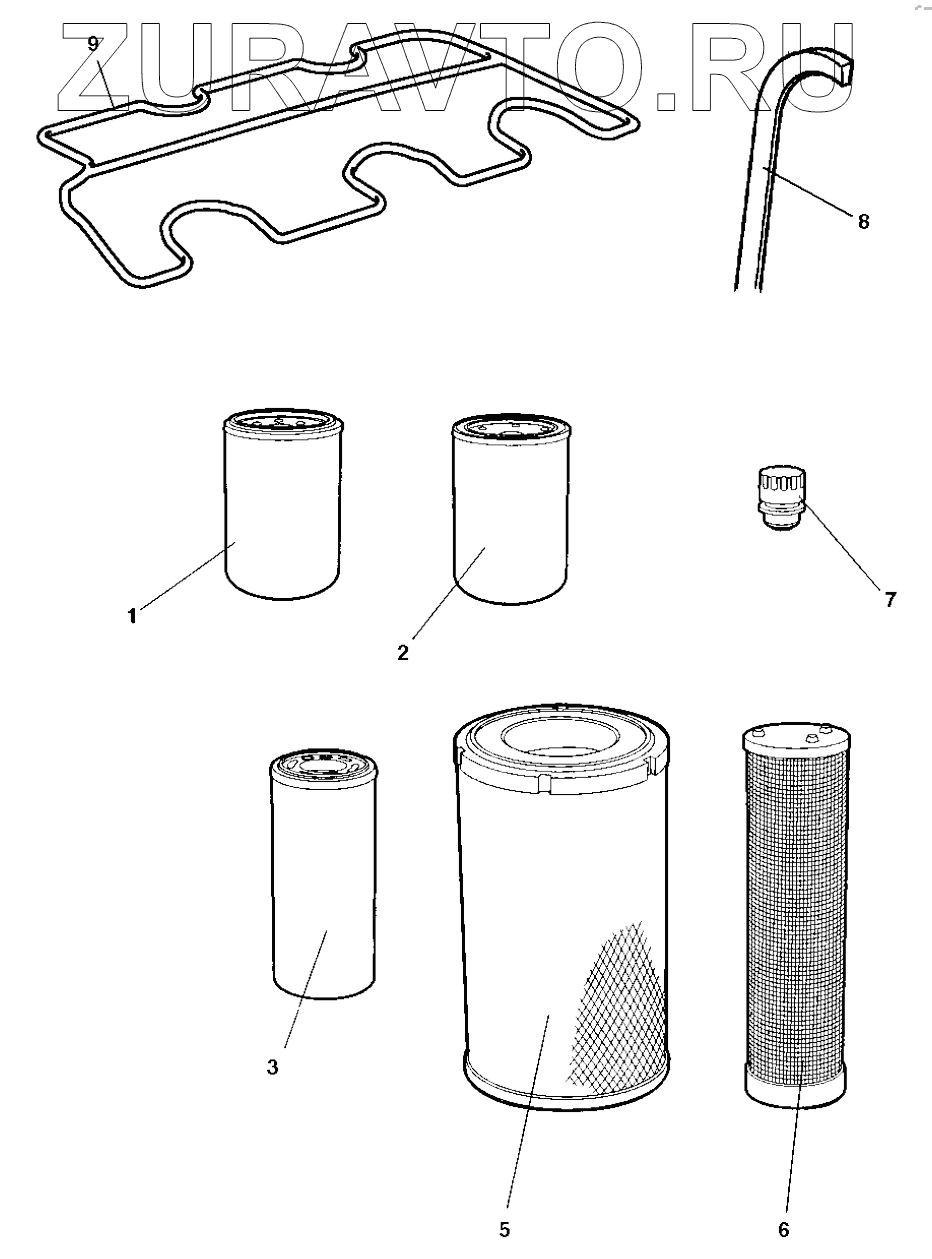 ZURAVTO.RU

9

8

1

2

7

3

5

6