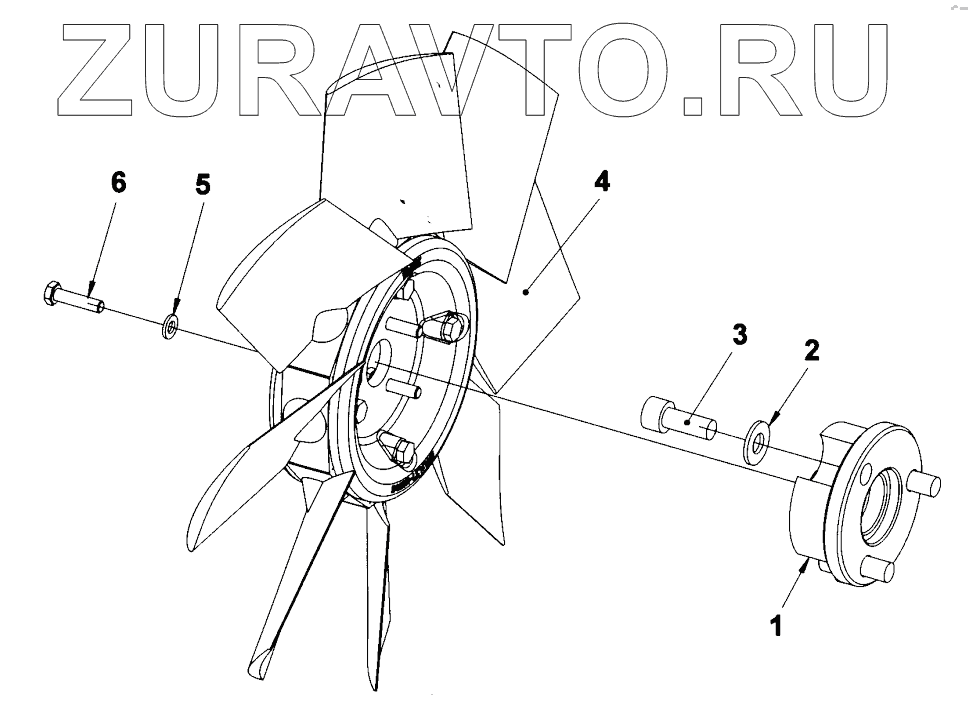 ZURAVTO.RU

6
5
4
3
2
1