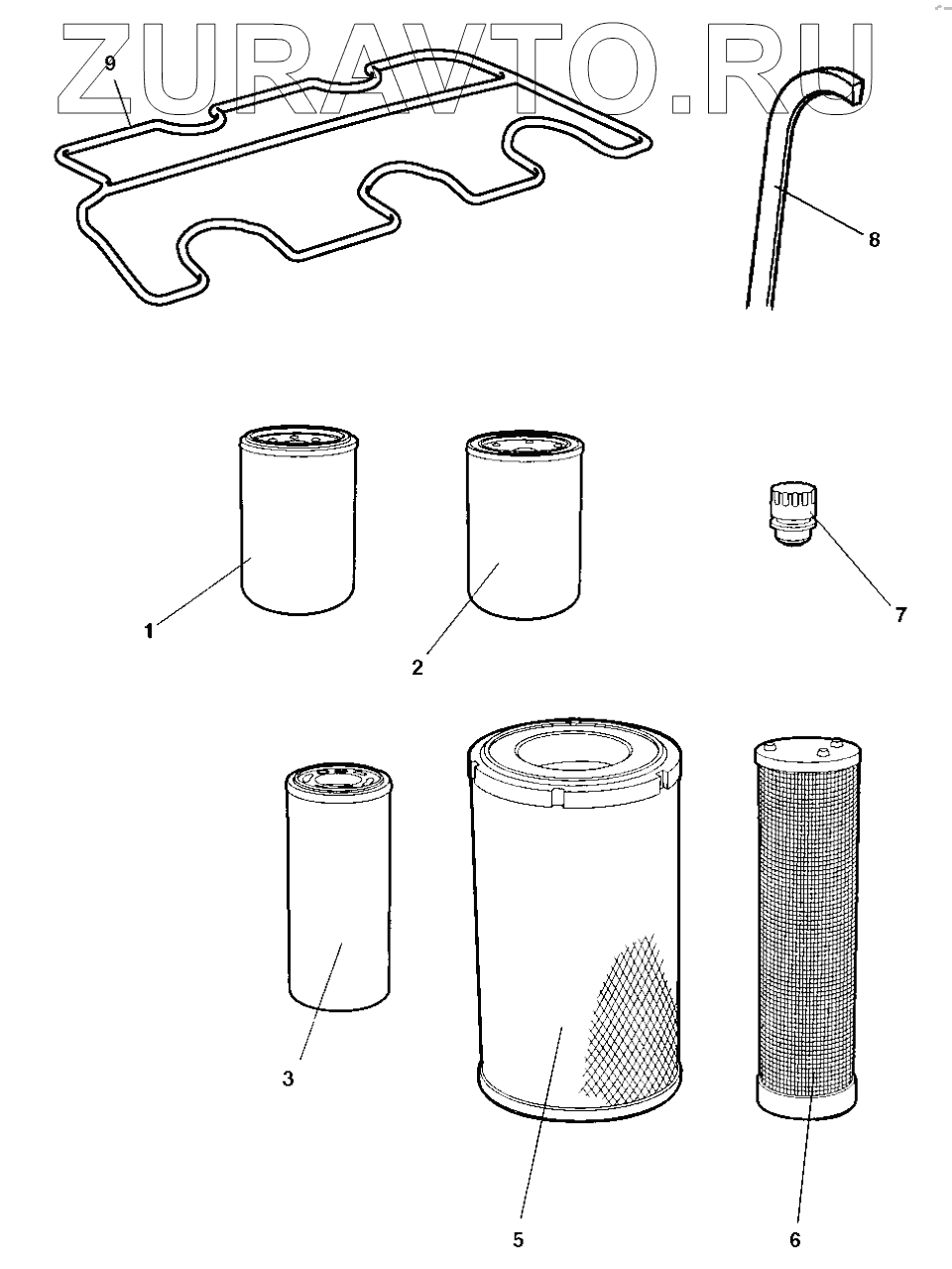 ZURAVTO.RU

9

8

1

2

7

3

5

6