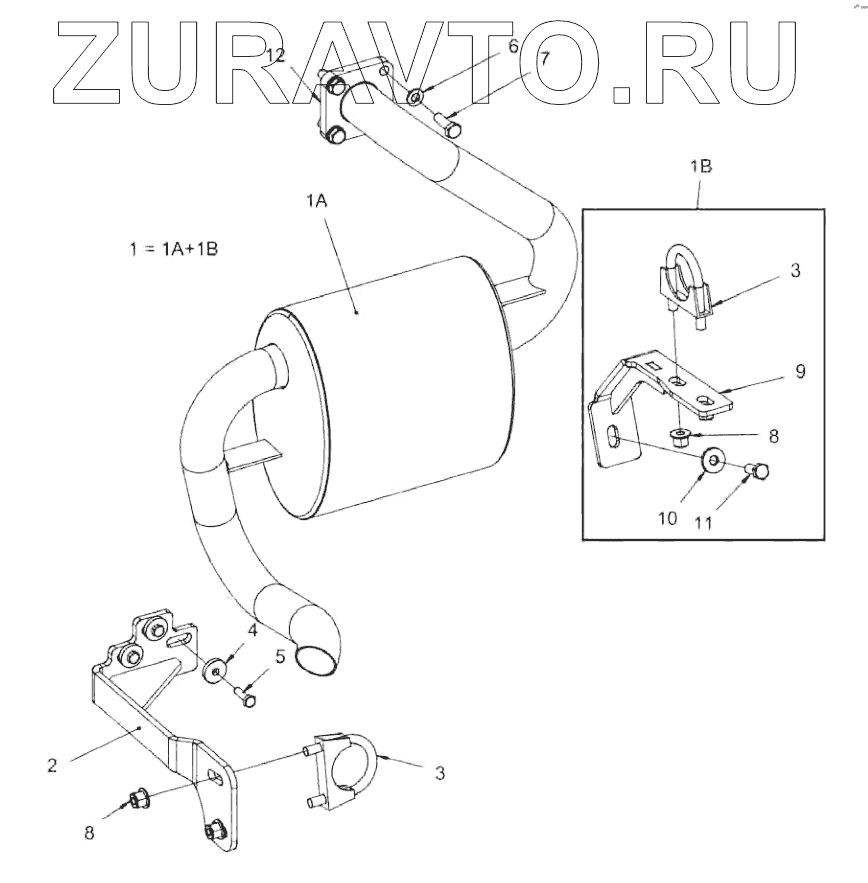 ZURAVTO.RU

12
6
7
1B
1A
1 = 1A+1B
3
9
8
10
11
4
5
2
3
8